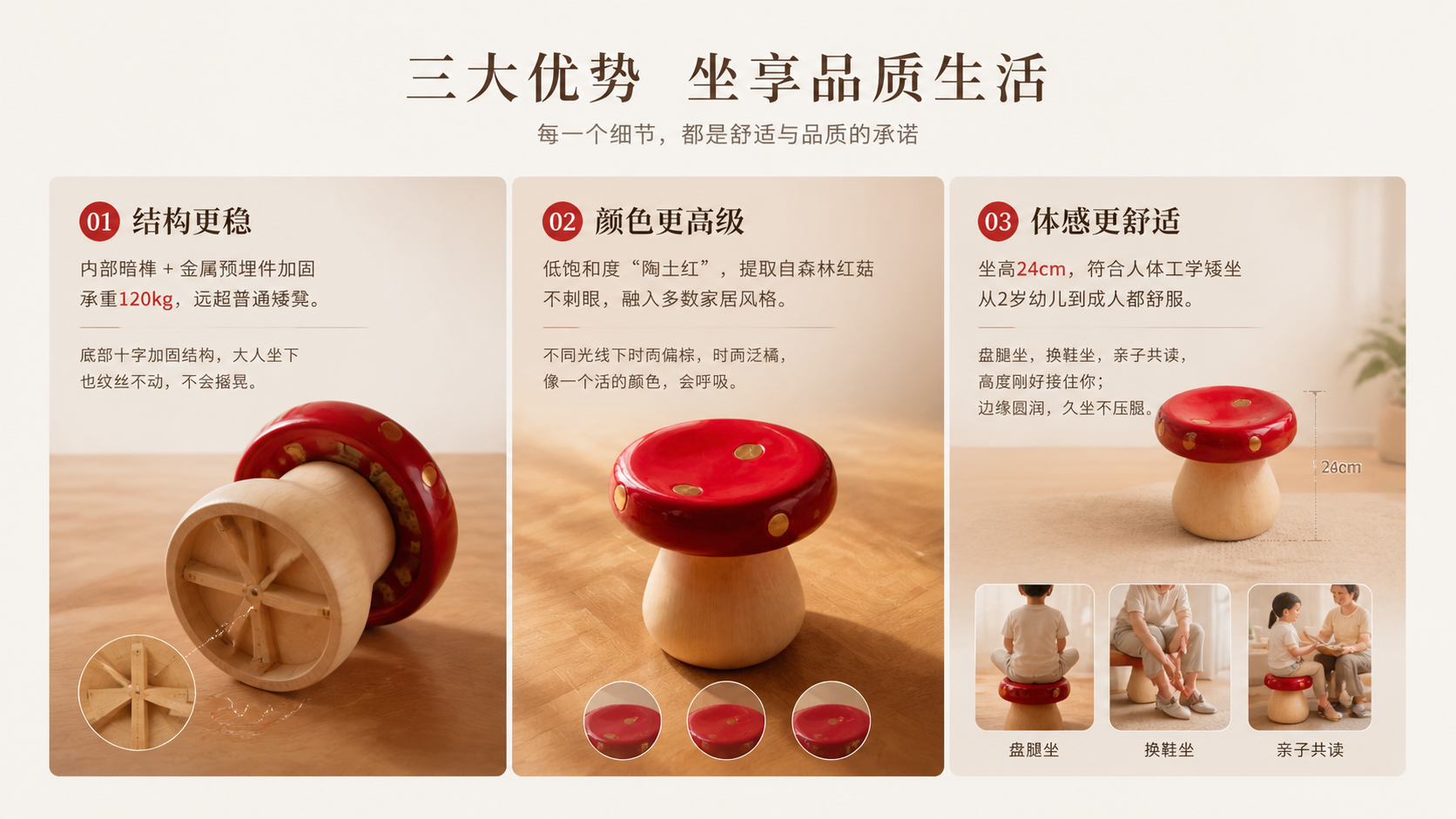 三大优势 坐享品质生活

每一个细节，都是舒适与品质的承诺

01 结构更稳

内部暗榫 + 金属预埋件加固
承重120kg，远超普通矮凳。

底部十字加固结构，大人坐下
也纹丝不动，不会摇晃。

02 颜色更高级

低饱和度“陶土红”，提取自森林红菇
不刺眼，融入多数家居风格。

不同光线下时而偏棕，时而泛橘，
像一个活的颜色，会呼吸。

03 体感更舒适

坐高24cm，符合人体工学矮坐
从2岁幼儿到成人都舒服。

盘腿坐，换鞋坐，亲子共读，
高度刚好接住你；
边缘圆润，久坐不压腿。

24cm

盘腿坐

换鞋坐

亲子共读