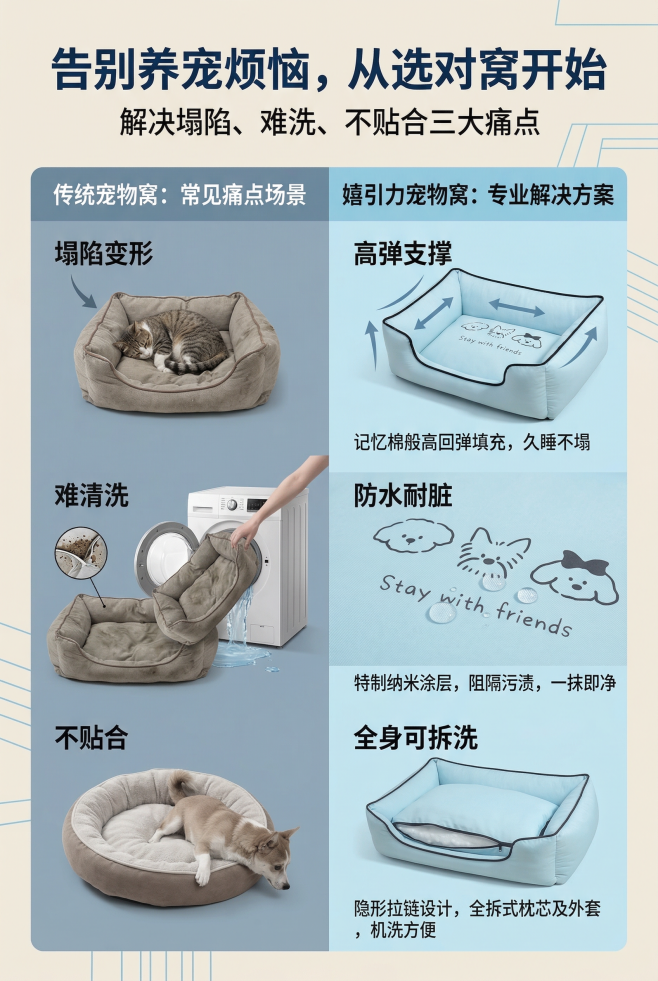 告别养宠烦恼，从选对窝开始

解决塌陷、难洗、不贴合三大痛点

传统宠物窝：常见痛点场景

塌陷变形

难清洗

不贴合

嬉引力宠物窝：专业解决方案

高弹支撑

Stay with friends

记忆棉般高回弹填充，久睡不塌

防水耐脏

Stay with friends

特制纳米涂层，阻隔污渍，一抹即净

全身可拆洗

隐形拉链设计，全拆式枕芯及外套，机洗方便