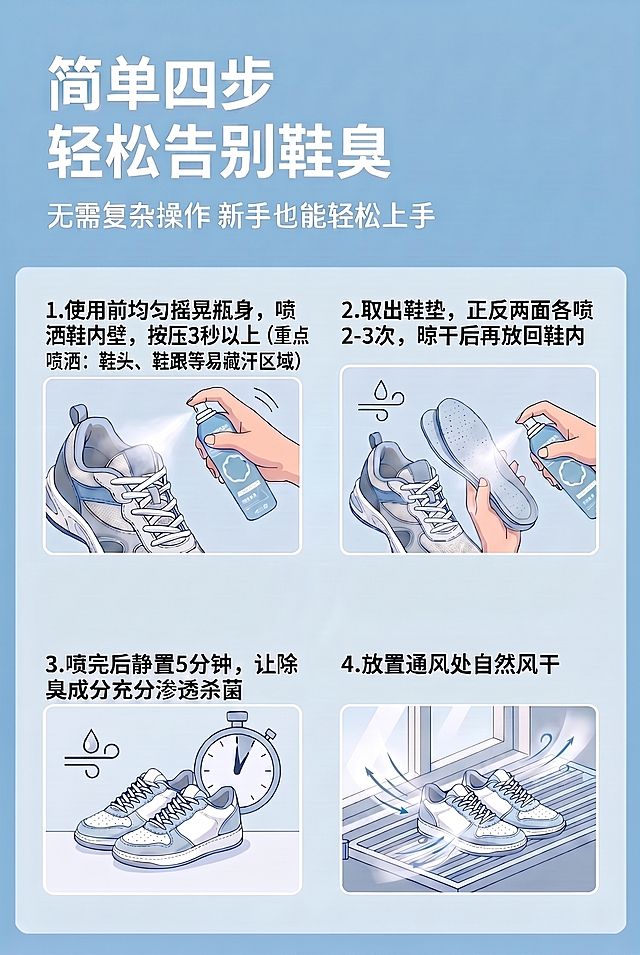 简单四步
轻松告别鞋臭

无需复杂操作 新手也能轻松上手

1.使用前均匀摇晃瓶身，喷洒鞋内壁，按压3秒以上（重点喷洒：鞋头、鞋跟等易藏汗区域）

2.取出鞋垫，正反两面各喷2-3次，晾干后再放回鞋内

3.喷完后静置5分钟，让除臭成分充分渗透杀菌

4.放置通风处自然风干