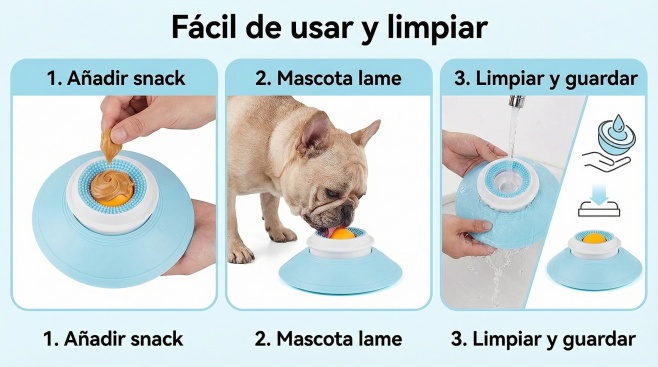 Fácil de usar y limpiar

1. Añadir snack

2. Mascota lame

3. Limpiar y guardar

1. Añadir snack

2. Mascota lame

3. Limpiar y guardar