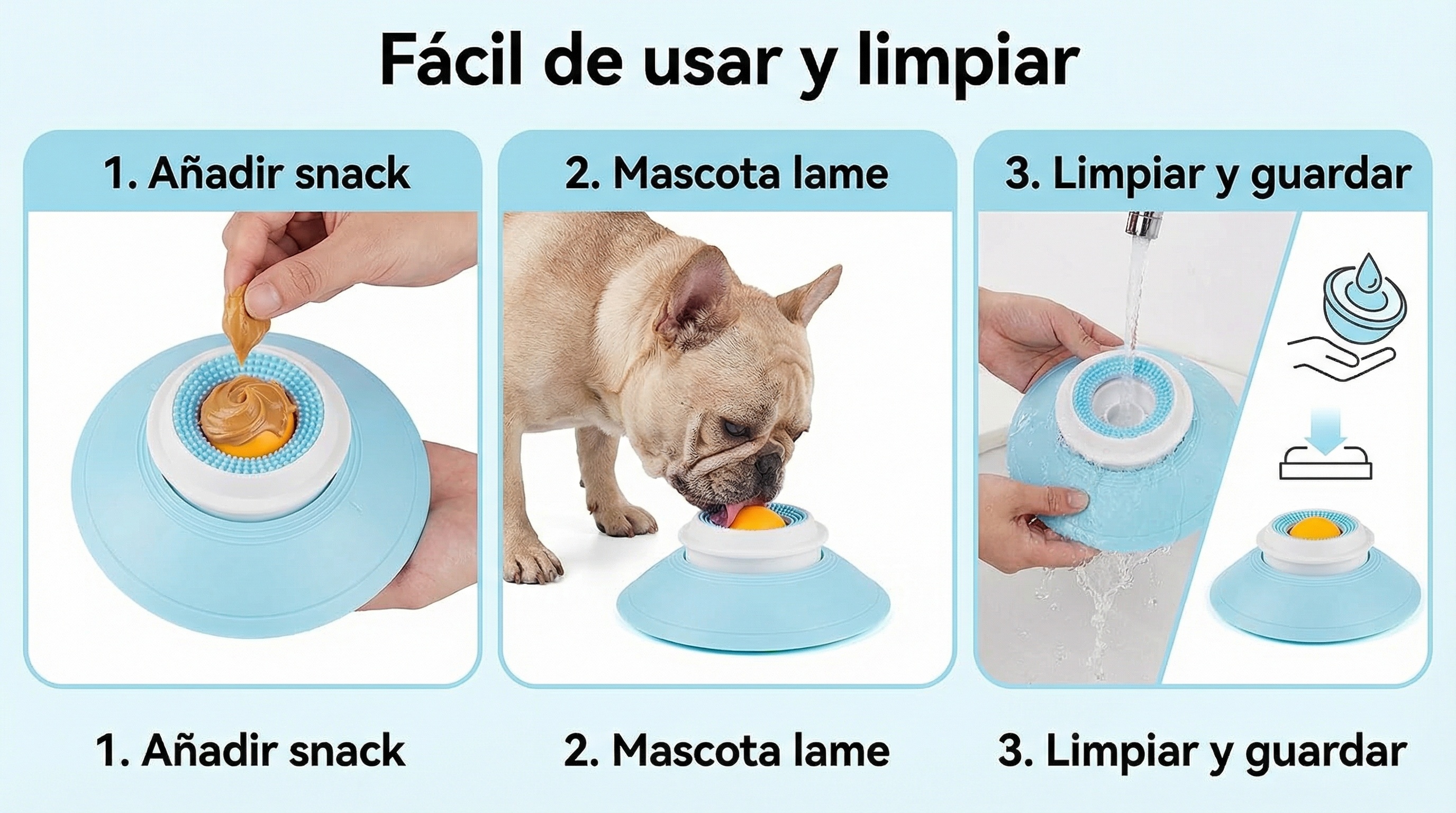 Fácil de usar y limpiar

1. Añadir snack

2. Mascota lame

3. Limpiar y guardar

1. Añadir snack

2. Mascota lame

3. Limpiar y guardar