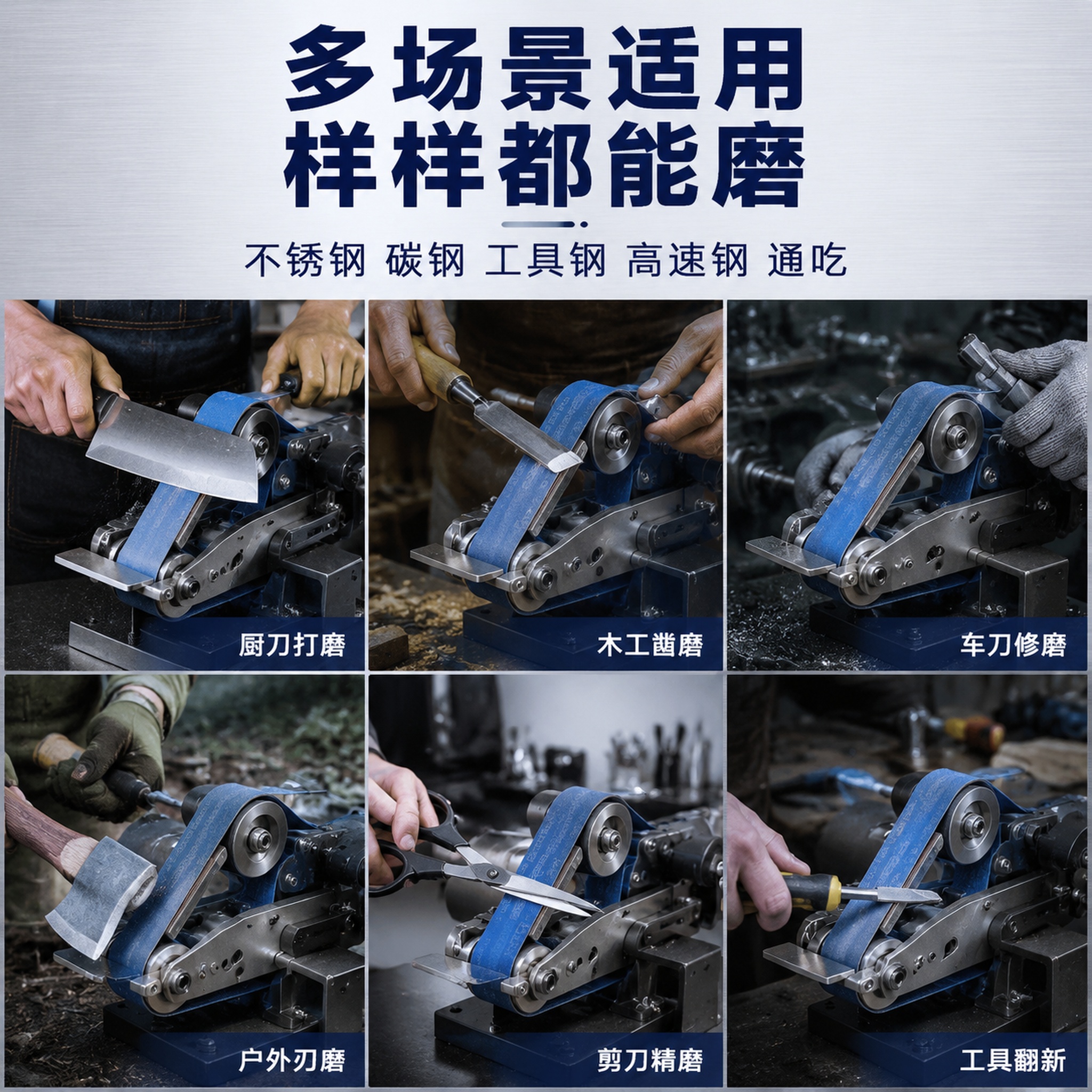 多场景适用
样样都能磨

不锈钢 碳钢 工具钢 高速钢 通吃

厨刀打磨

木工凿磨

车刀修磨

户外刃磨

剪刀精磨

工具翻新