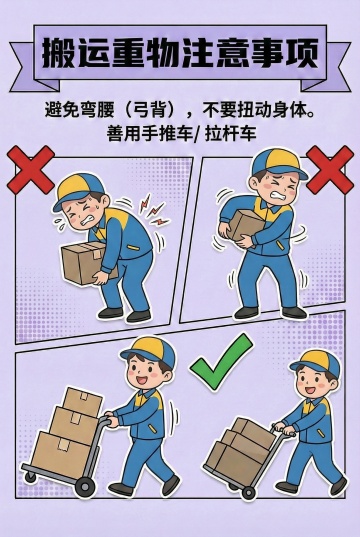 搬运重物注意事项

避免弯腰（弓背），不要扭动身体。
善用手推车/ 拉杆车