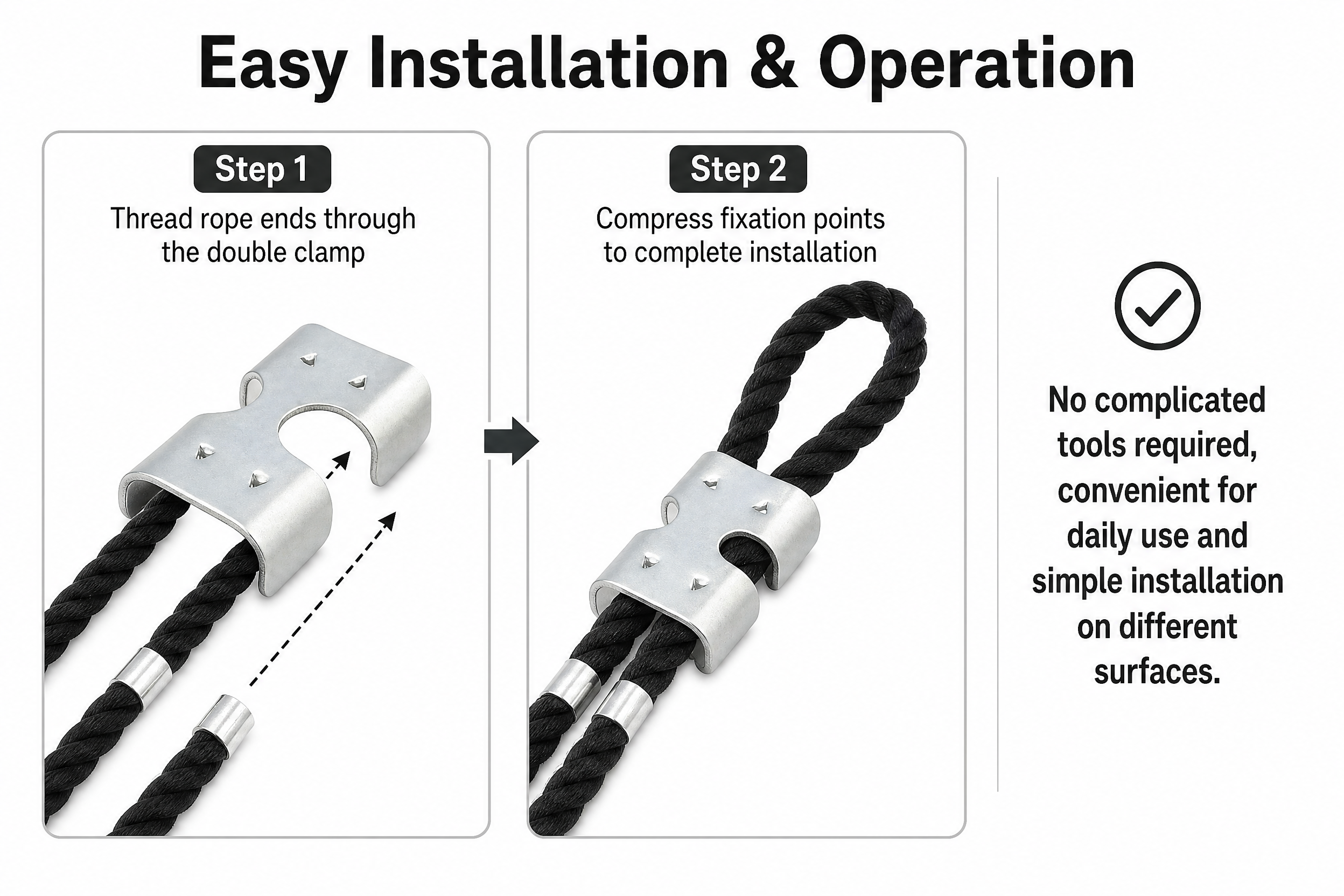 Easy Installation & Operation

Step 1
Thread rope ends through the double clamp

Step 2
Compress fixation points to complete installation

No complicated tools required, convenient for daily use and simple installation on different surfaces.