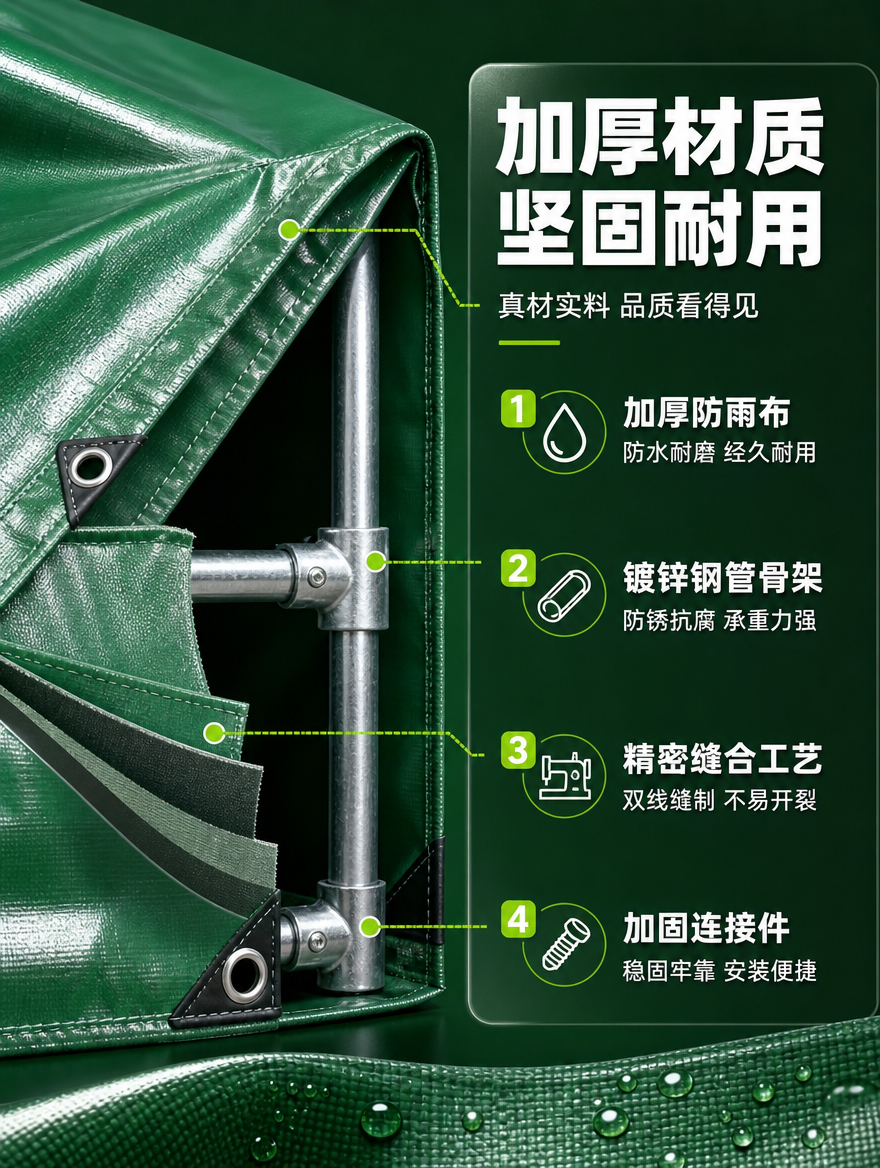 加厚材质
坚固耐用

真材实料 品质看得见

1
加厚防雨布
防水耐磨 经久耐用

2
镀锌钢管骨架
防锈抗腐 承重力强

3
精密缝合工艺
双线缝制 不易开裂

4
加固连接件
稳固牢靠 安装便捷