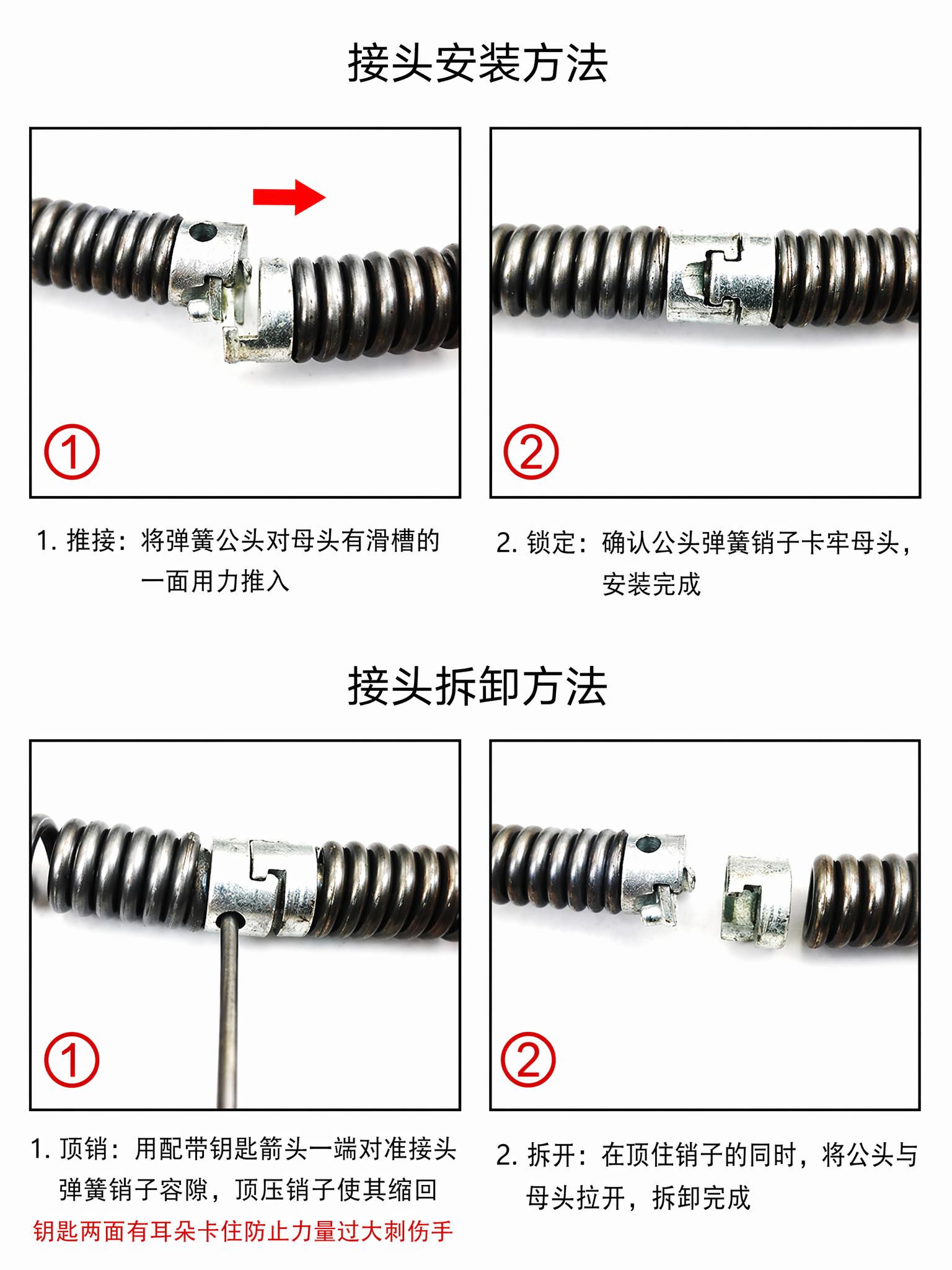 接头安装方法

①

②

1. 推接：将弹簧公头对母头有滑槽的一面用力推入

2. 锁定：确认公头弹簧销子卡牢母头，安装完成

接头拆卸方法

①

②

1. 顶销：用配带钥匙箭头一端对准接头弹簧销子容隙，顶压销子使其缩回
钥匙两面有耳朵卡住防止力量过大刺伤手

2. 拆开：在顶住销子的同时，将公头与母头拉开，拆卸完成