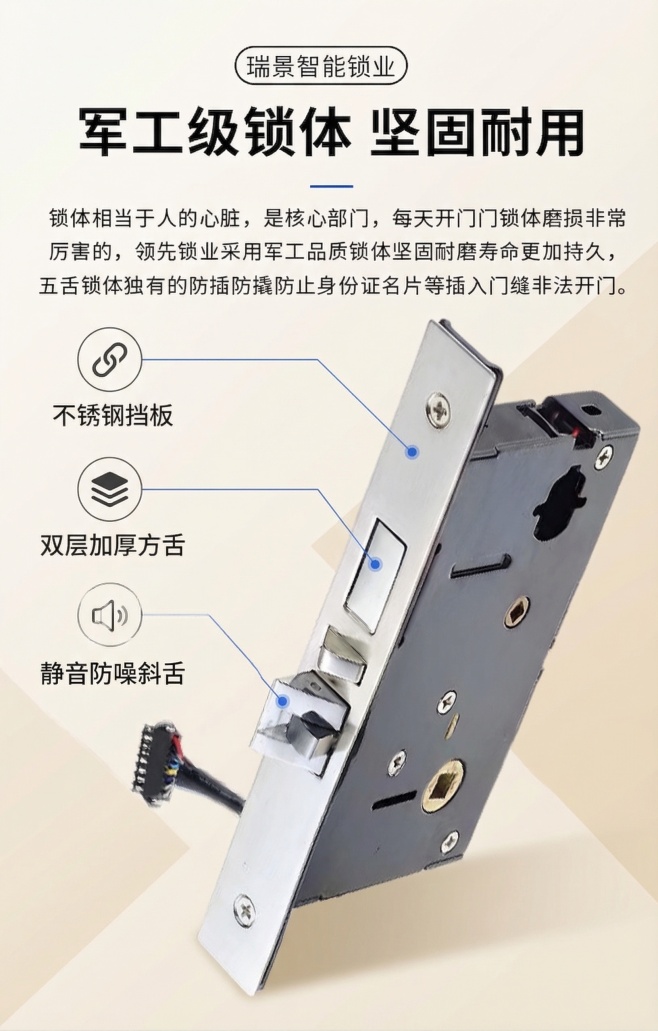 瑞景智能锁业

军工级锁体 坚固耐用

锁体相当于人的心脏，是核心部门，每天开门门锁体磨损非常厉害的，领先锁业采用军工品质锁体坚固耐磨寿命更加持久，五舌锁体独有的防插防撬防止身份证名片等插入门缝非法开门。

不锈钢挡板

双层加厚方舌

静音防噪斜舌