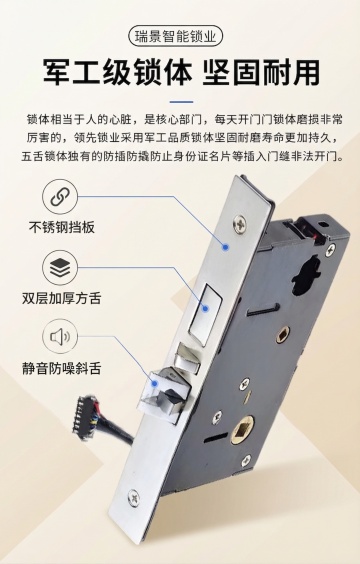 瑞景智能锁业

军工级锁体 坚固耐用

锁体相当于人的心脏，是核心部门，每天开门门锁体磨损非常厉害的，领先锁业采用军工品质锁体坚固耐磨寿命更加持久，五舌锁体独有的防插防撬防止身份证名片等插入门缝非法开门。

不锈钢挡板

双层加厚方舌

静音防噪斜舌