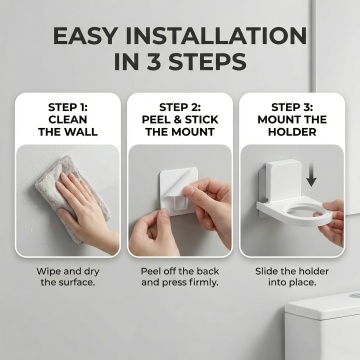 EASY INSTALLATION IN 3 STEPS

STEP 1: CLEAN THE WALL

Wipe and dry the surface.

STEP 2: PEEL & STICK THE MOUNT

Peel off the back and press firmly.

STEP 3: MOUNT THE HOLDER

Slide the holder into place.