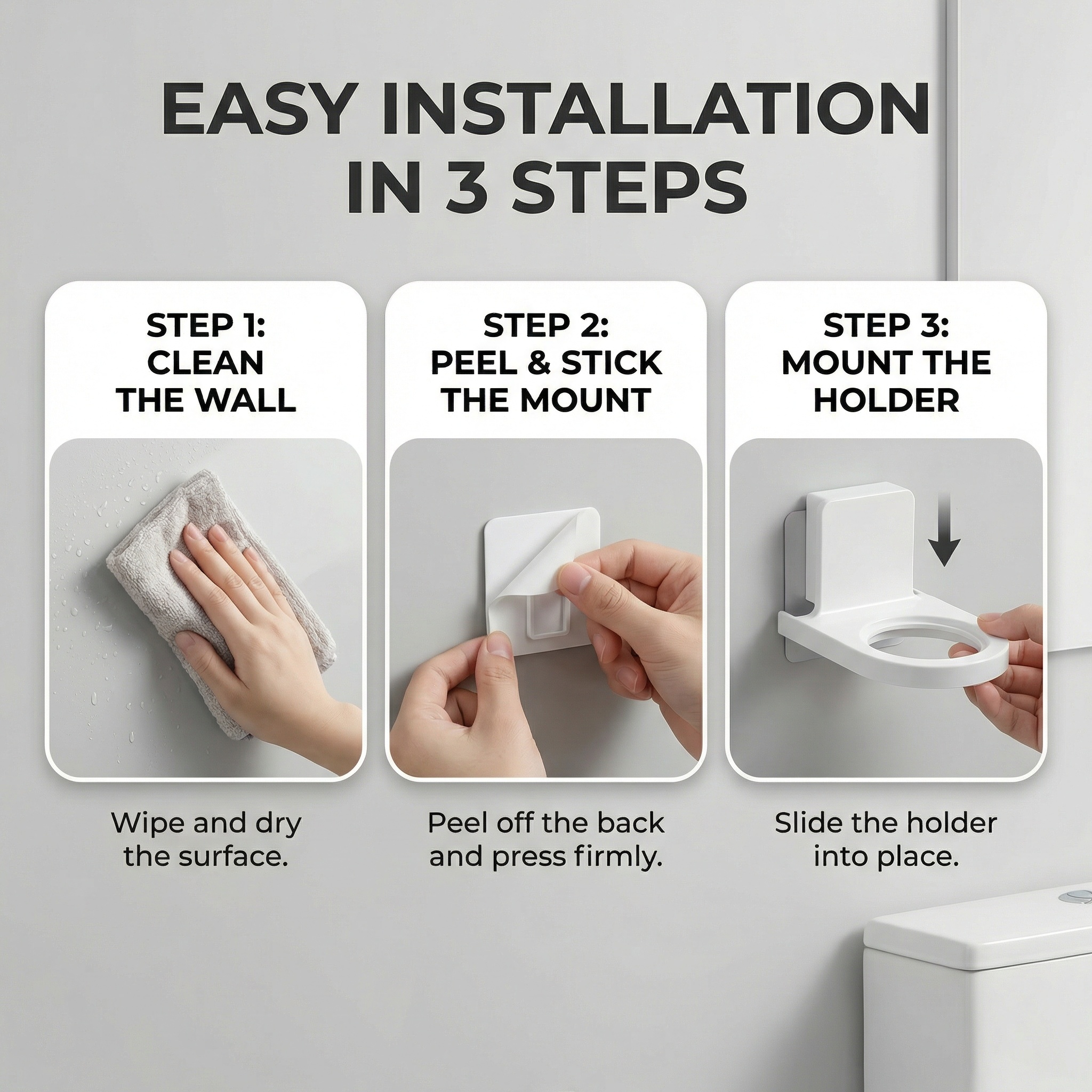 EASY INSTALLATION IN 3 STEPS

STEP 1: CLEAN THE WALL

Wipe and dry the surface.

STEP 2: PEEL & STICK THE MOUNT

Peel off the back and press firmly.

STEP 3: MOUNT THE HOLDER

Slide the holder into place.