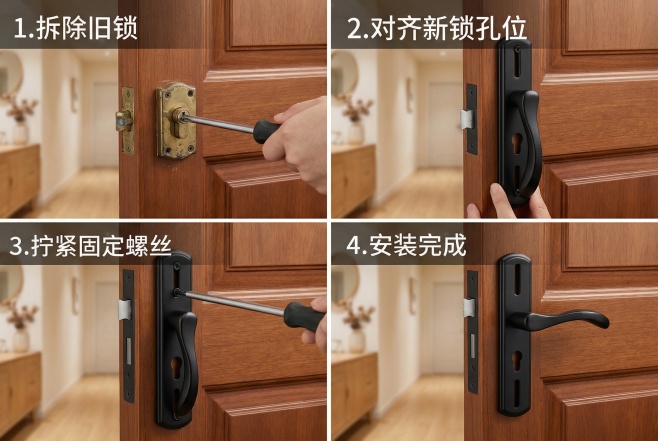 1.拆除旧锁

2.对齐新锁孔位

3.拧紧固定螺丝

4.安装完成