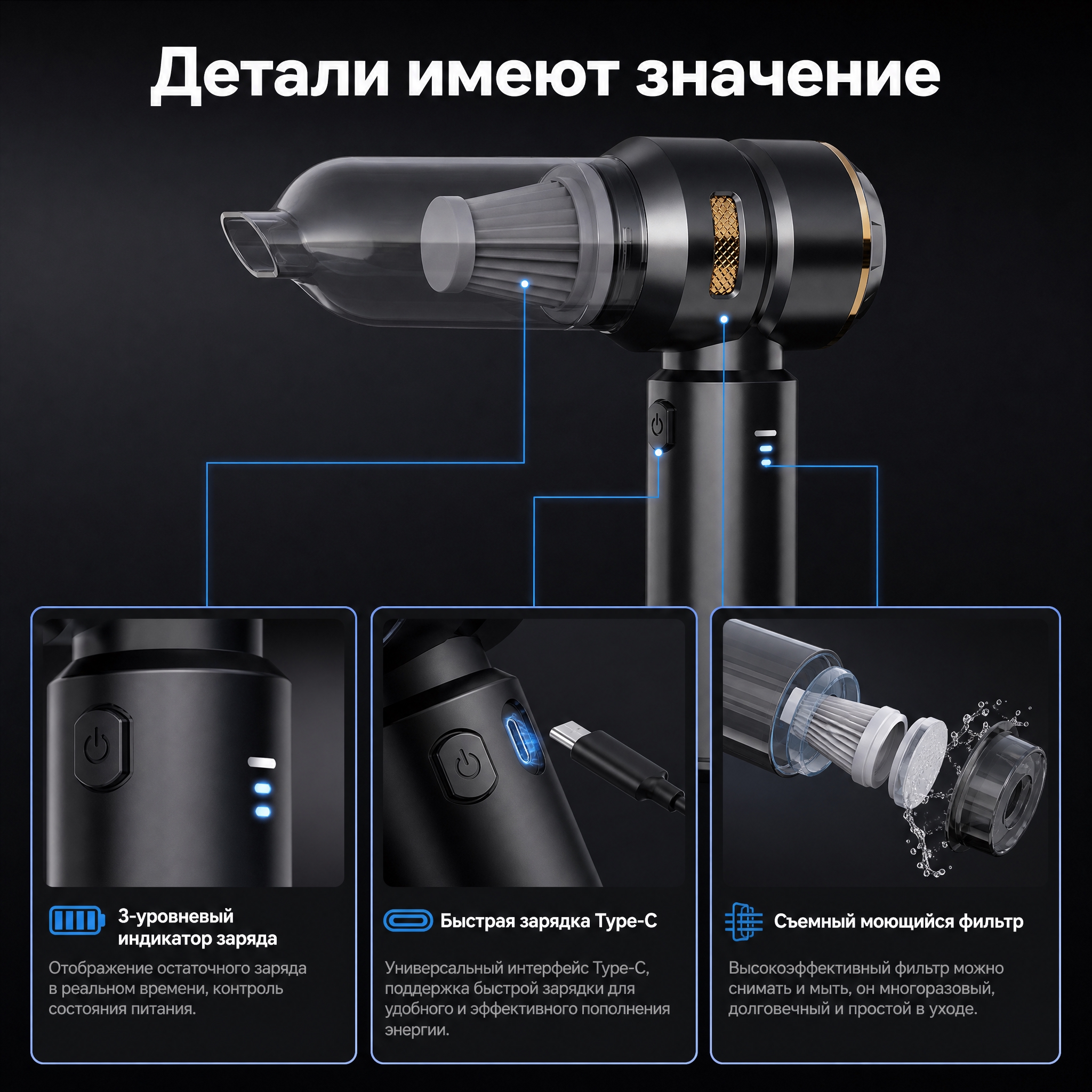 Детали имеют значение

3-уровневый индикатор заряда

Отображение остаточного заряда в реальном времени, контроль состояния питания.

Быстрая зарядка Type-C

Универсальный интерфейс Type-C, поддержка быстрой зарядки для удобного и эффективного пополнения энергии.

Съемный моющийся фильтр

Высокоэффективный фильтр можно снимать и мыть, он многоразовый, долговечный и простой в уходе.