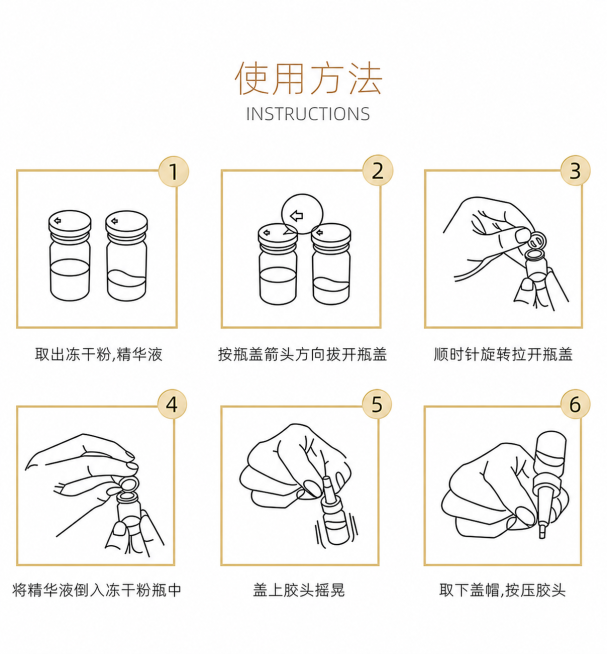 使用方法
INSTRUCTIONS

1
取出冻干粉,精华液

2
按瓶盖箭头方向拔开瓶盖

3
顺时针旋转拉开瓶盖

4
将精华液倒入冻干粉瓶中

5
盖上胶头摇晃

6
取下盖帽,按压胶头