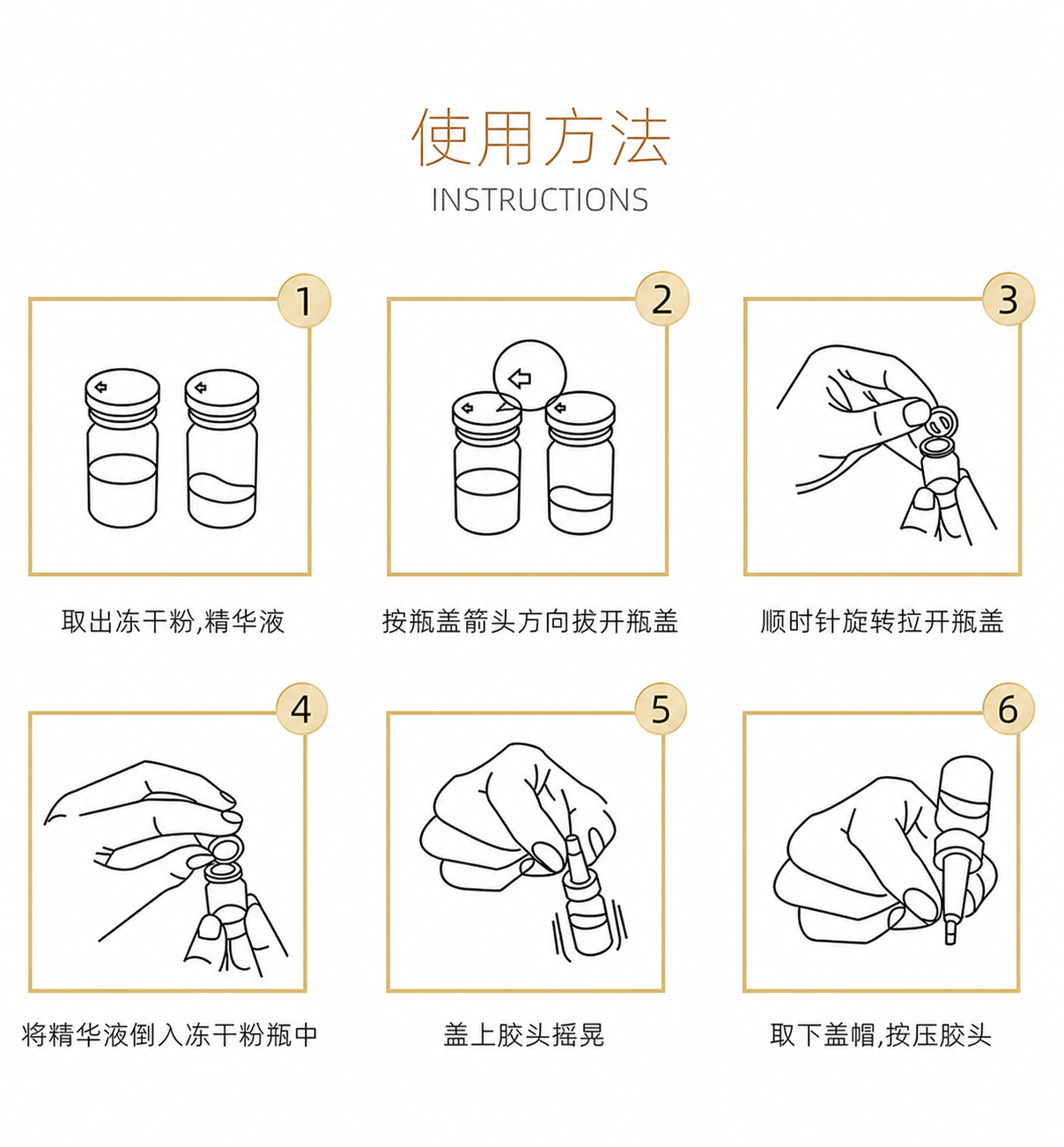 使用方法
INSTRUCTIONS

1
取出冻干粉,精华液

2
按瓶盖箭头方向拔开瓶盖

3
顺时针旋转拉开瓶盖

4
将精华液倒入冻干粉瓶中

5
盖上胶头摇晃

6
取下盖帽,按压胶头