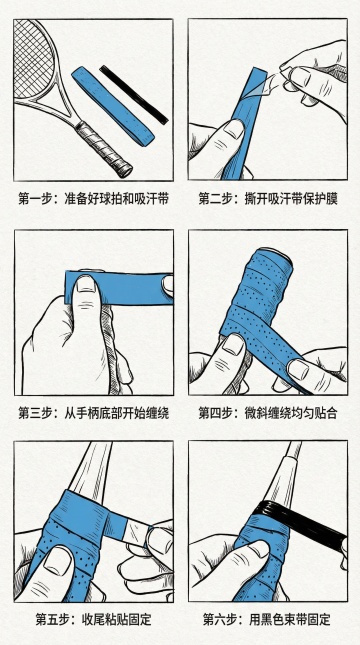 第一步：准备好球拍和吸汗带

第二步：撕开吸汗带保护膜

第三步：从手柄底部开始缠绕

第四步：微斜缠绕均匀贴合

第五步：收尾粘贴固定

第六步：用黑色束带固定