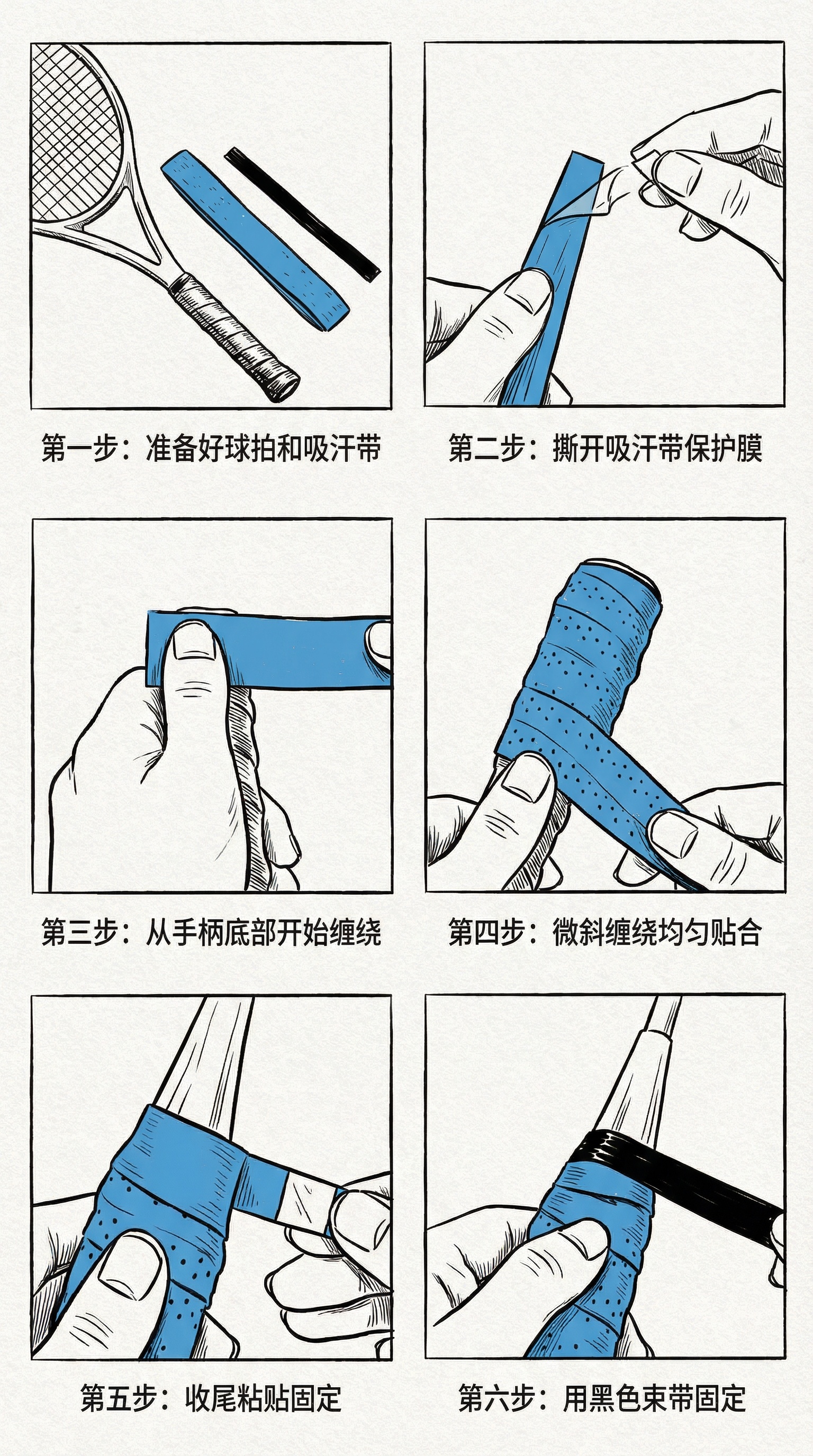 第一步：准备好球拍和吸汗带

第二步：撕开吸汗带保护膜

第三步：从手柄底部开始缠绕

第四步：微斜缠绕均匀贴合

第五步：收尾粘贴固定

第六步：用黑色束带固定