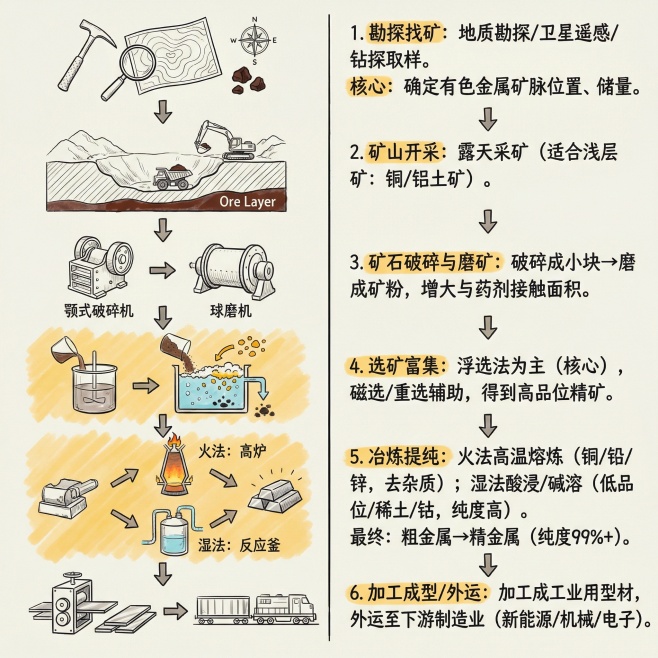 N
W E
S

Ore Layer

颚式破碎机

球磨机

火法：高炉

湿法：反应釜

1. 勘探找矿：地质勘探/卫星遥感/钻探取样。
核心：确定有色金属矿脉位置、储量。

2. 矿山开采：露天采矿（适合浅层矿：铜/铝土矿）。

3. 矿石破碎与磨矿：破碎成小块→磨成矿粉，增大与药剂接触面积。

4. 选矿富集：浮选法为主（核心），磁选/重选辅助，得到高品位精矿。

5. 冶炼提纯：火法高温熔炼（铜/铅/锌，去杂质）；湿法酸浸/碱溶（低品位/稀土/钴，纯度高）。
最终：粗金属→精金属（纯度99%+）。

6. 加工成型/外运：加工成工业用型材，外运至下游制造业（新能源/机械/电子）。