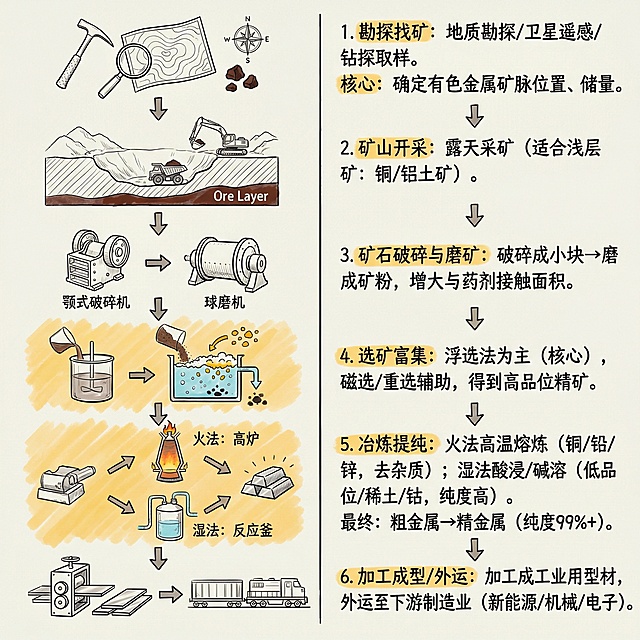 N
W E
S

Ore Layer

颚式破碎机 球磨机

火法：高炉

湿法：反应釜

1. 勘探找矿：地质勘探/卫星遥感/钻探取样。
核心：确定有色金属矿脉位置、储量。

2. 矿山开采：露天采矿（适合浅层矿：铜/铝土矿）。

3. 矿石破碎与磨矿：破碎成小块→磨成矿粉，增大与药剂接触面积。

4. 选矿富集：浮选法为主（核心），磁选/重选辅助，得到高品位精矿。

5. 冶炼提纯：火法高温熔炼（铜/铅/锌，去杂质）；湿法酸浸/碱溶（低品位/稀土/钴，纯度高）。
最终：粗金属→精金属（纯度99%+）。

6. 加工成型/外运：加工成工业用型材，外运至下游制造业（新能源/机械/电子）。