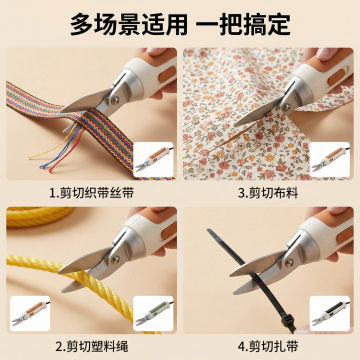 多场景适用 一把搞定

1.剪切织带丝带

3.剪切布料

2.剪切塑料绳

4.剪切扎带