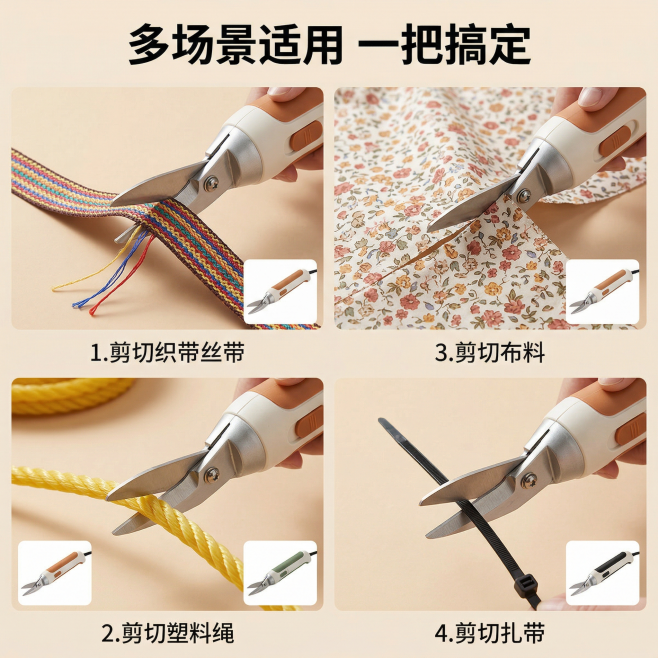 多场景适用 一把搞定

1.剪切织带丝带

3.剪切布料

2.剪切塑料绳

4.剪切扎带