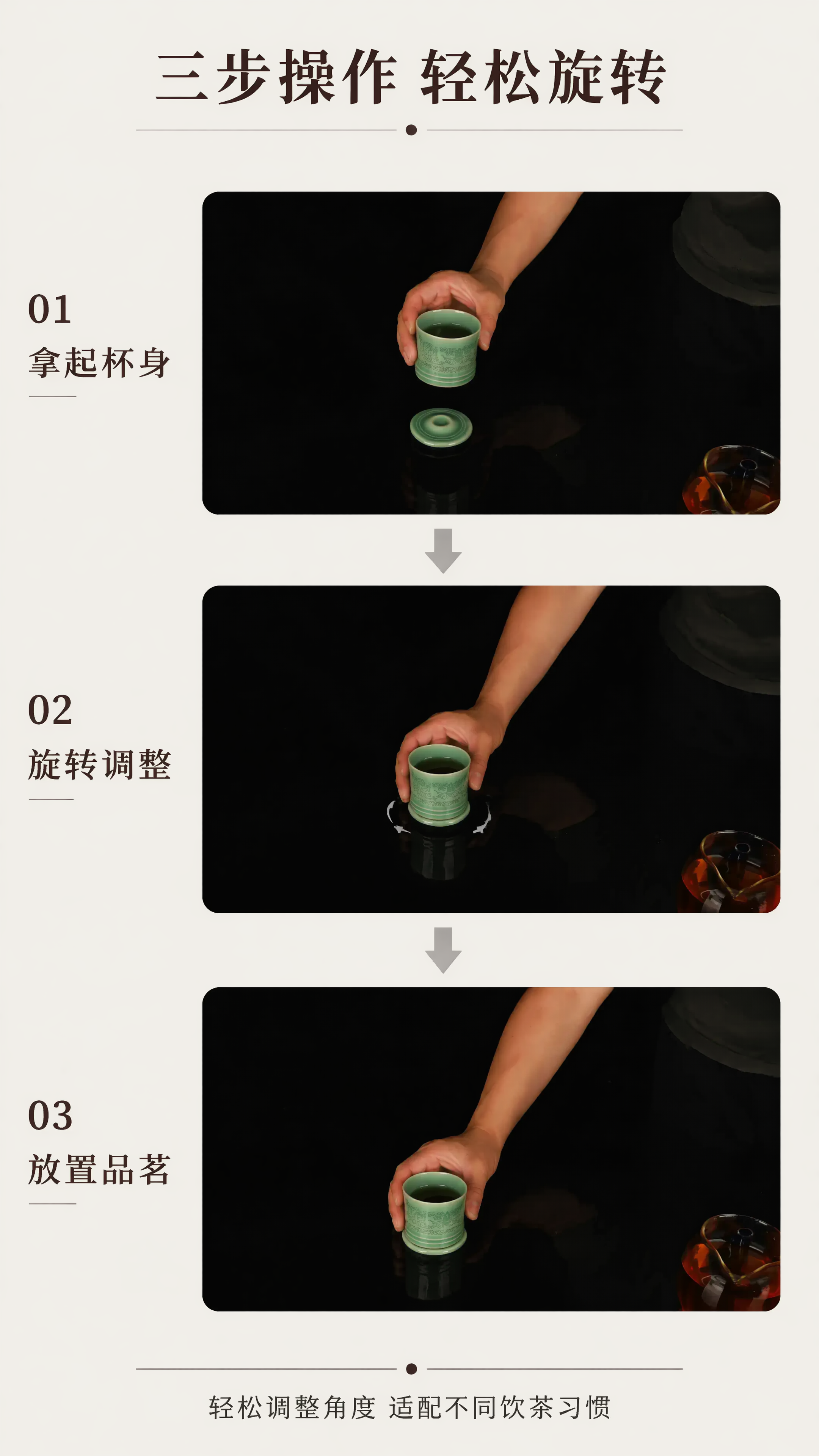 三步操作 轻松旋转

01
拿起杯身

02
旋转调整

03
放置品茗

轻松调整角度 适配不同饮茶习惯