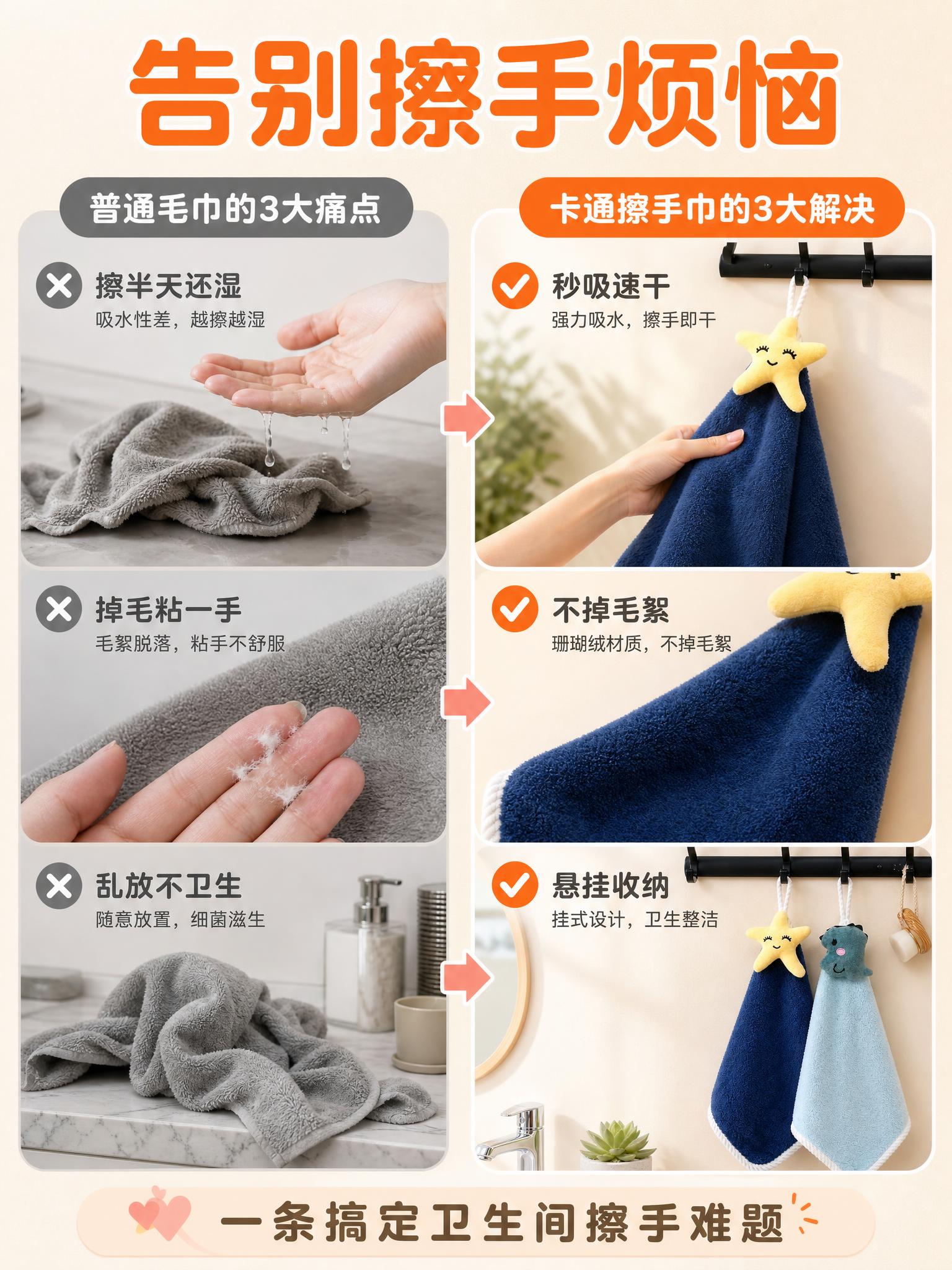 告别擦手烦恼

普通毛巾的3大痛点

擦半天还湿
吸水性差，越擦越湿

掉毛粘一手
毛絮脱落，粘手不舒服

乱放不卫生
随意放置，细菌滋生

卡通擦手巾的3大解决

秒吸速干
强力吸水，擦手即干

不掉毛絮
珊瑚绒材质，不掉毛絮

悬挂收纳
挂式设计，卫生整洁

一条搞定卫生间擦手难题