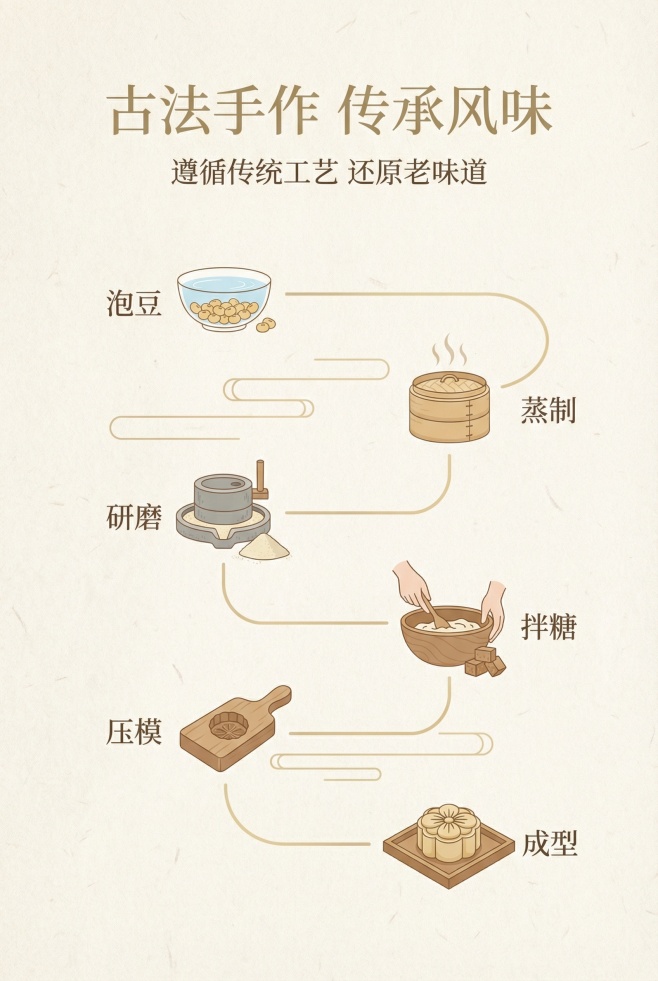 古法手作 传承风味

遵循传统工艺 还原老味道

泡豆

蒸制

研磨

拌糖

压模

成型