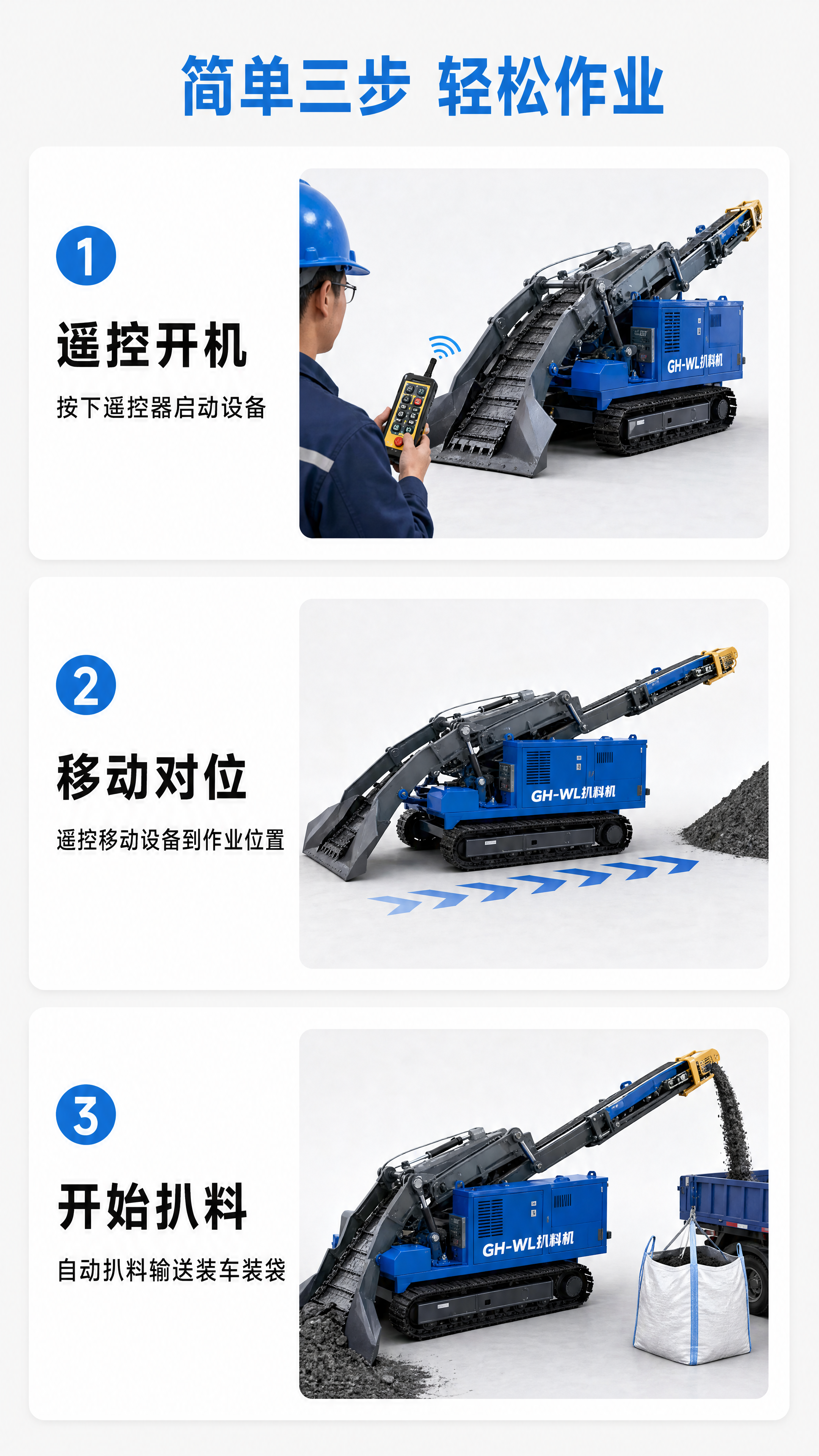 简单三步 轻松作业

1

遥控开机

按下遥控器启动设备

GH-WL扒料机

2

移动对位

遥控移动设备到作业位置

GH-WL扒料机

3

开始扒料

自动扒料输送装车装袋

GH-WL扒料机