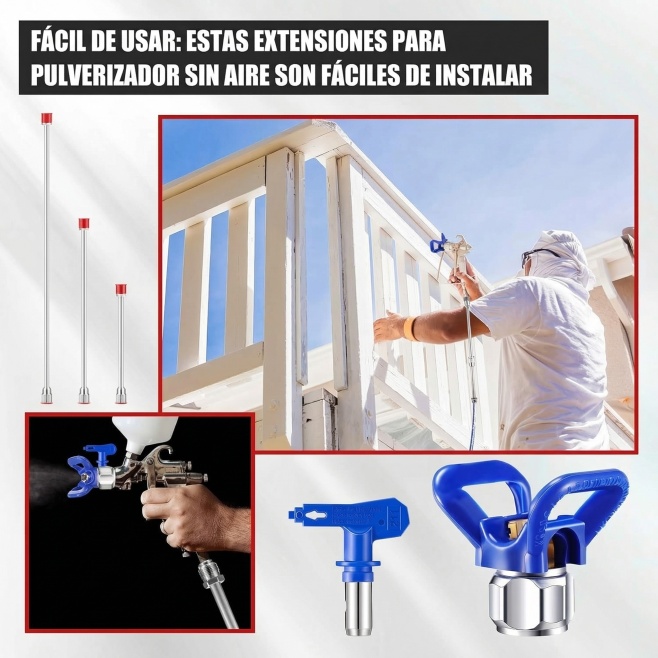 FÁCIL DE USAR: ESTAS EXTENSIONES PARA PULVERIZADOR SIN AIRE SON FÁCILES DE INSTALAR