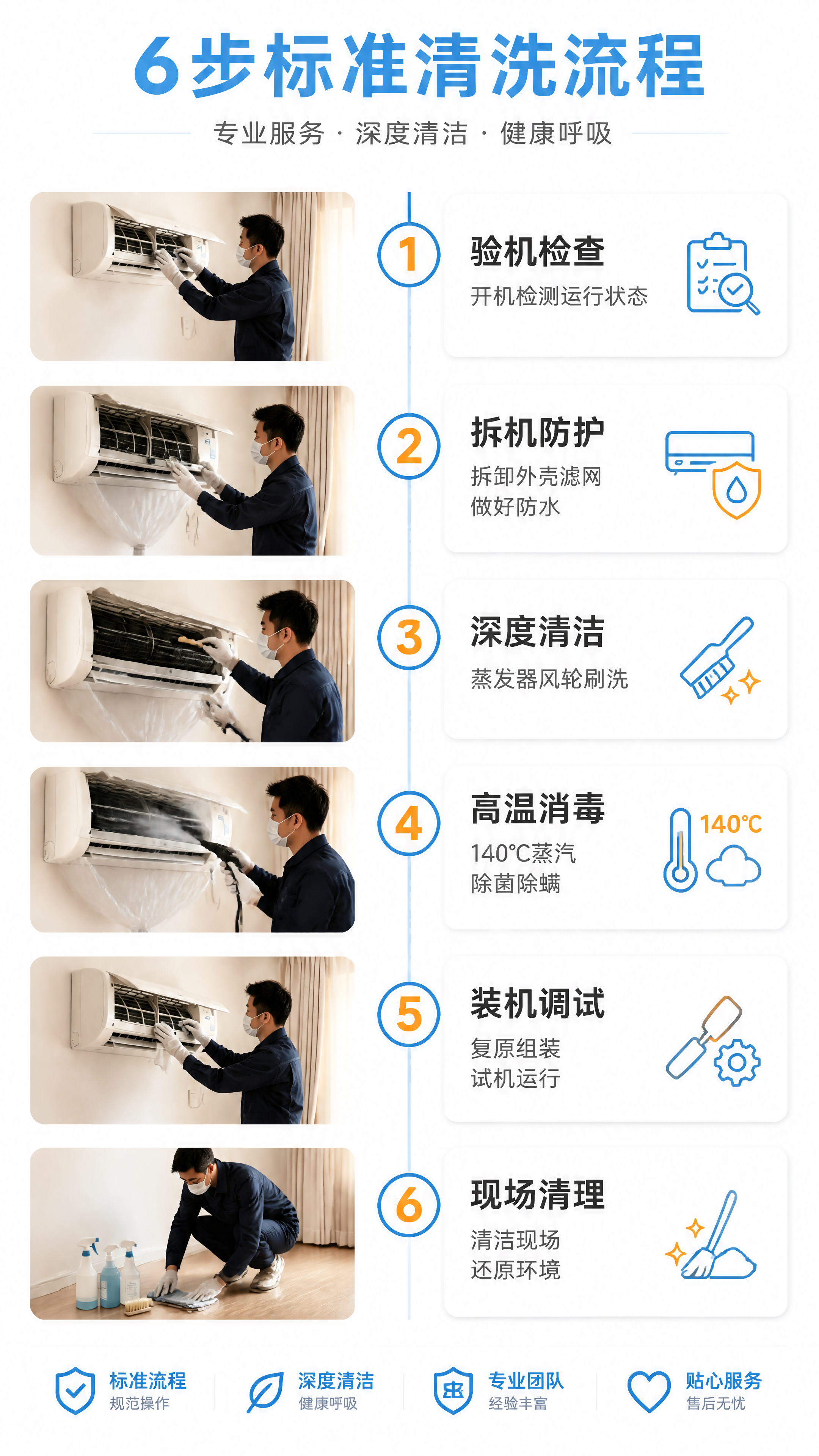 6步标准清洗流程

专业服务 · 深度清洁 · 健康呼吸

1
验机检查
开机检测运行状态

2
拆机防护
拆卸外壳滤网
做好防水

3
深度清洁
蒸发器风轮刷洗

4
高温消毒
140°C蒸汽
除菌除螨
140°C

5
装机调试
复原组装
试机运行

6
现场清理
清洁现场
还原环境

标准流程
规范操作

深度清洁
健康呼吸

专业团队
经验丰富

贴心服务
售后无忧