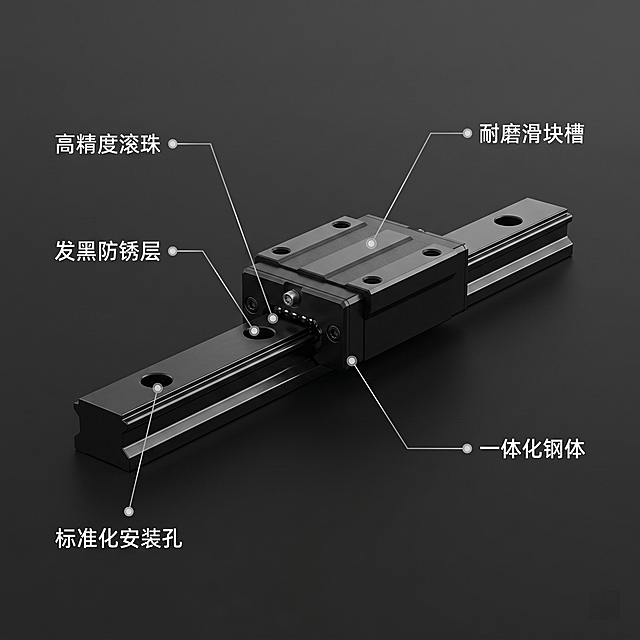 高精度滚珠

耐磨滑块槽

发黑防锈层

一体化钢体

标准化安装孔