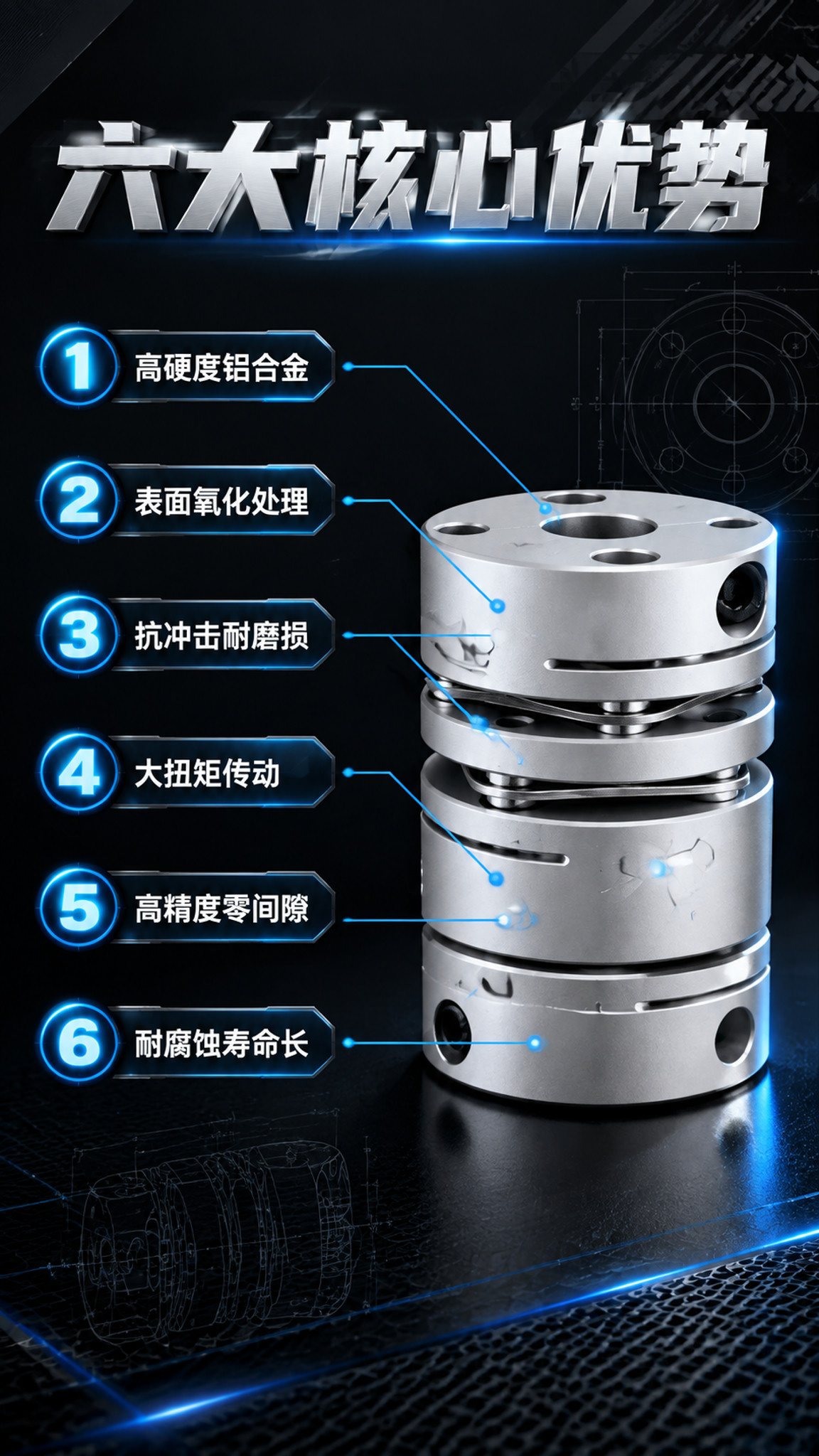 六大核心优势

1 高硬度铝合金

2 表面氧化处理

3 抗冲击耐磨损

4 大扭矩传动

5 高精度零间隙

6 耐腐蚀寿命长