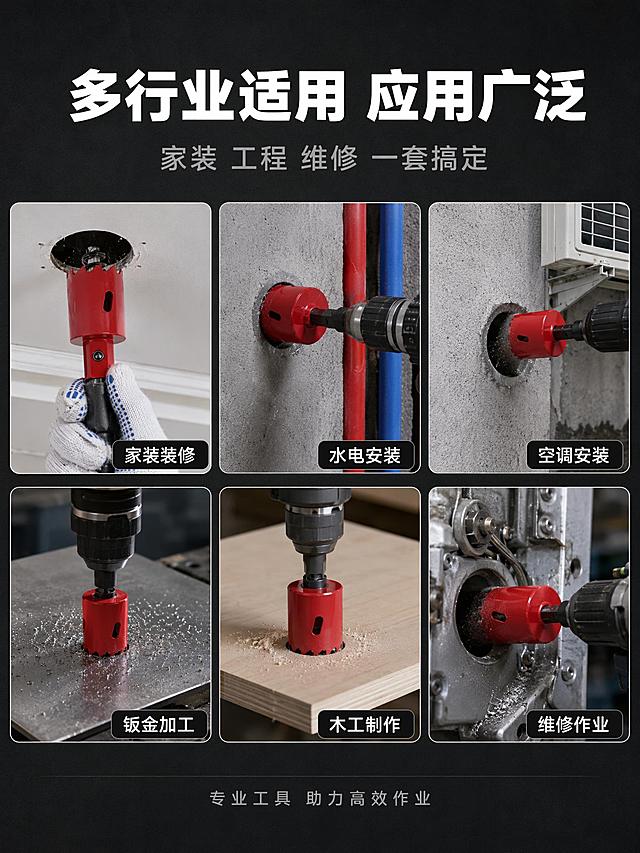 多行业适用 应用广泛

家装 工程 维修 一套搞定

家装装修

水电安装

空调安装

钣金加工

木工制作

维修作业

专业工具 助力高效作业