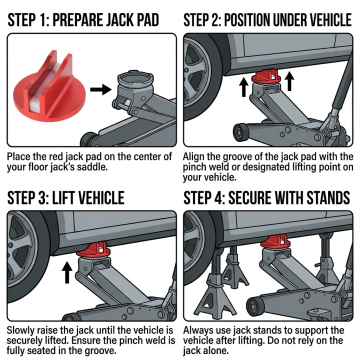 STEP 1: PREPARE JACK PAD

Place the red jack pad on the center of your floor jack's saddle.

STEP 2: POSITION UNDER VEHICLE

Align the groove of the jack pad with the pinch weld or designated lifting point on your vehicle.

STEP 3: LIFT VEHICLE

Slowly raise the jack until the vehicle is securely lifted. Ensure the pinch weld is fully seated in the groove.

STEP 4: SECURE WITH STANDS

Always use jack stands to support the vehicle after lifting. Do not rely on the jack alone.