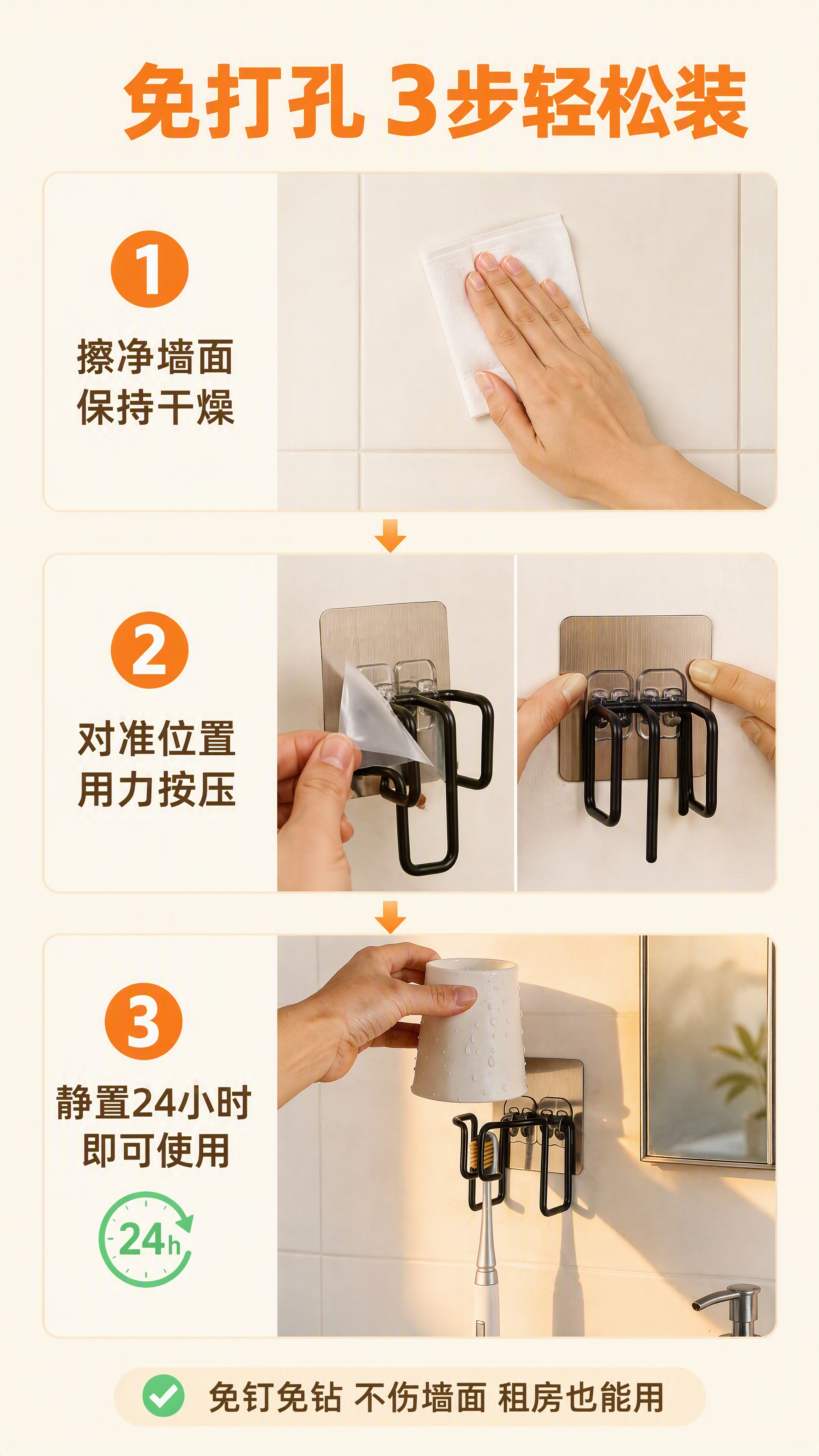 免打孔 3步轻松装

1

擦净墙面
保持干燥

2

对准位置
用力按压

3

静置24小时
即可使用

24h

免钉免钻 不伤墙面 租房也能用