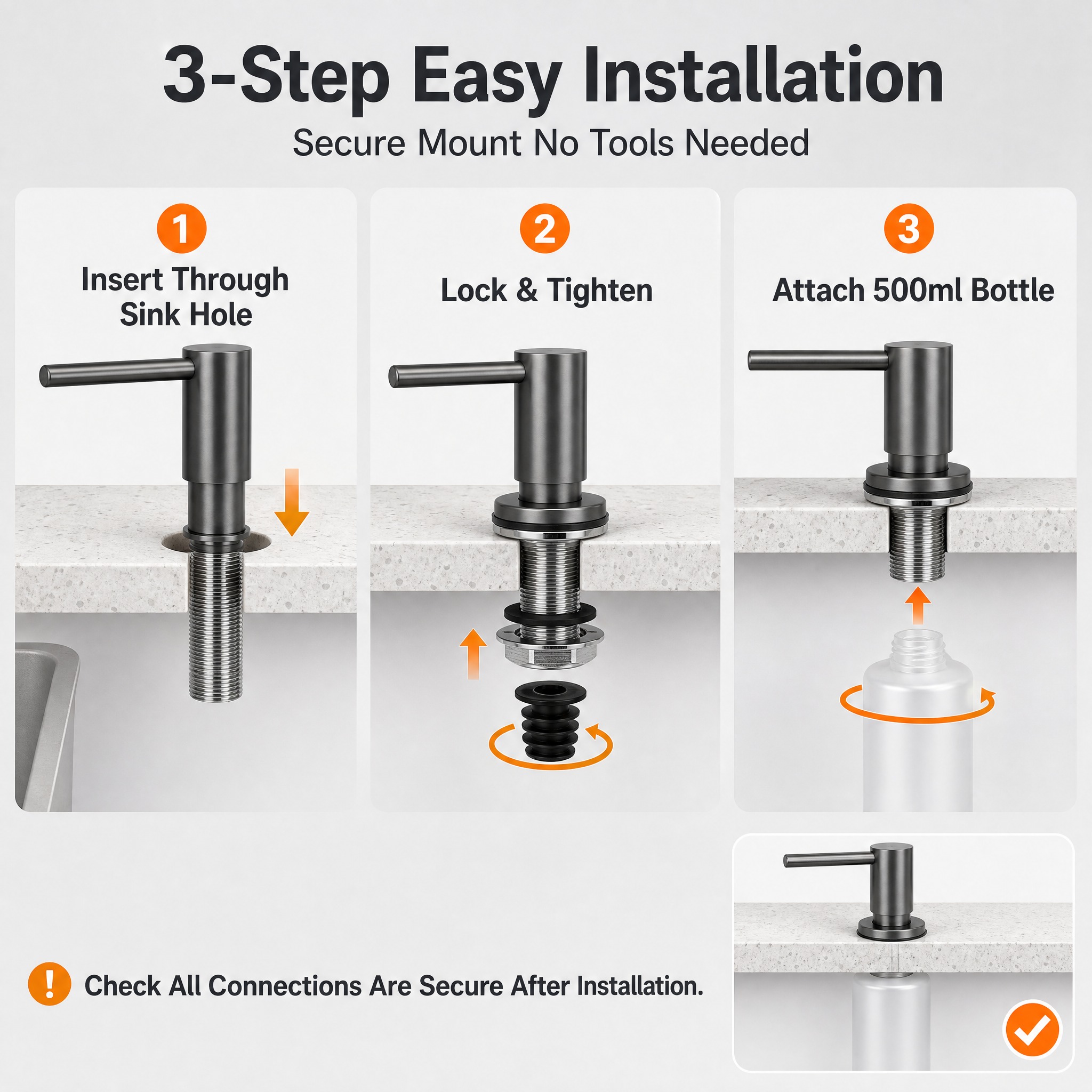 3-Step Easy Installation

Secure Mount No Tools Needed

1

Insert Through Sink Hole

2

Lock & Tighten

3

Attach 500ml Bottle

!

Check All Connections Are Secure After Installation.