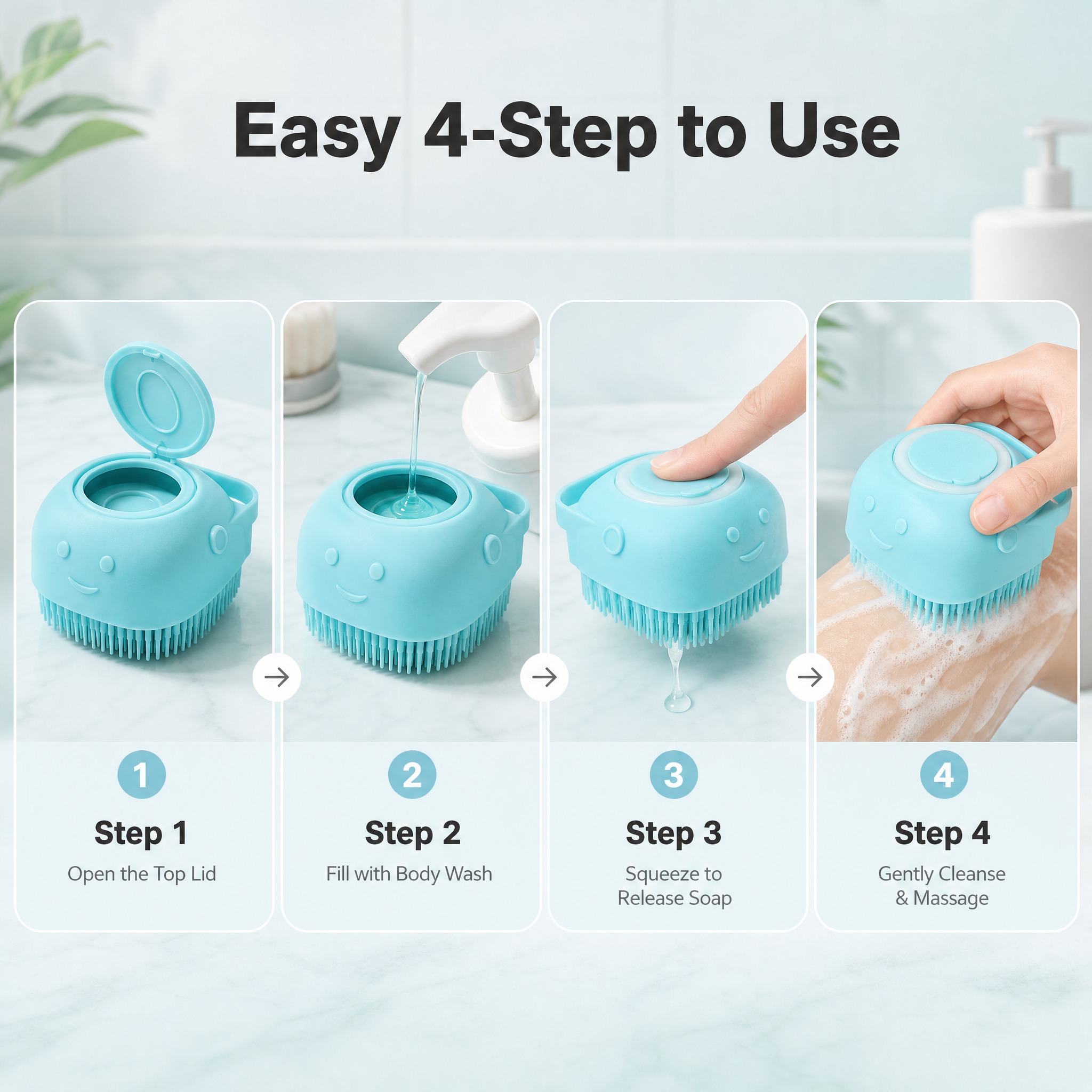 Easy 4-Step to Use

1

Step 1

Open the Top Lid

2

Step 2

Fill with Body Wash

3

Step 3

Squeeze to Release Soap

4

Step 4

Gently Cleanse & Massage