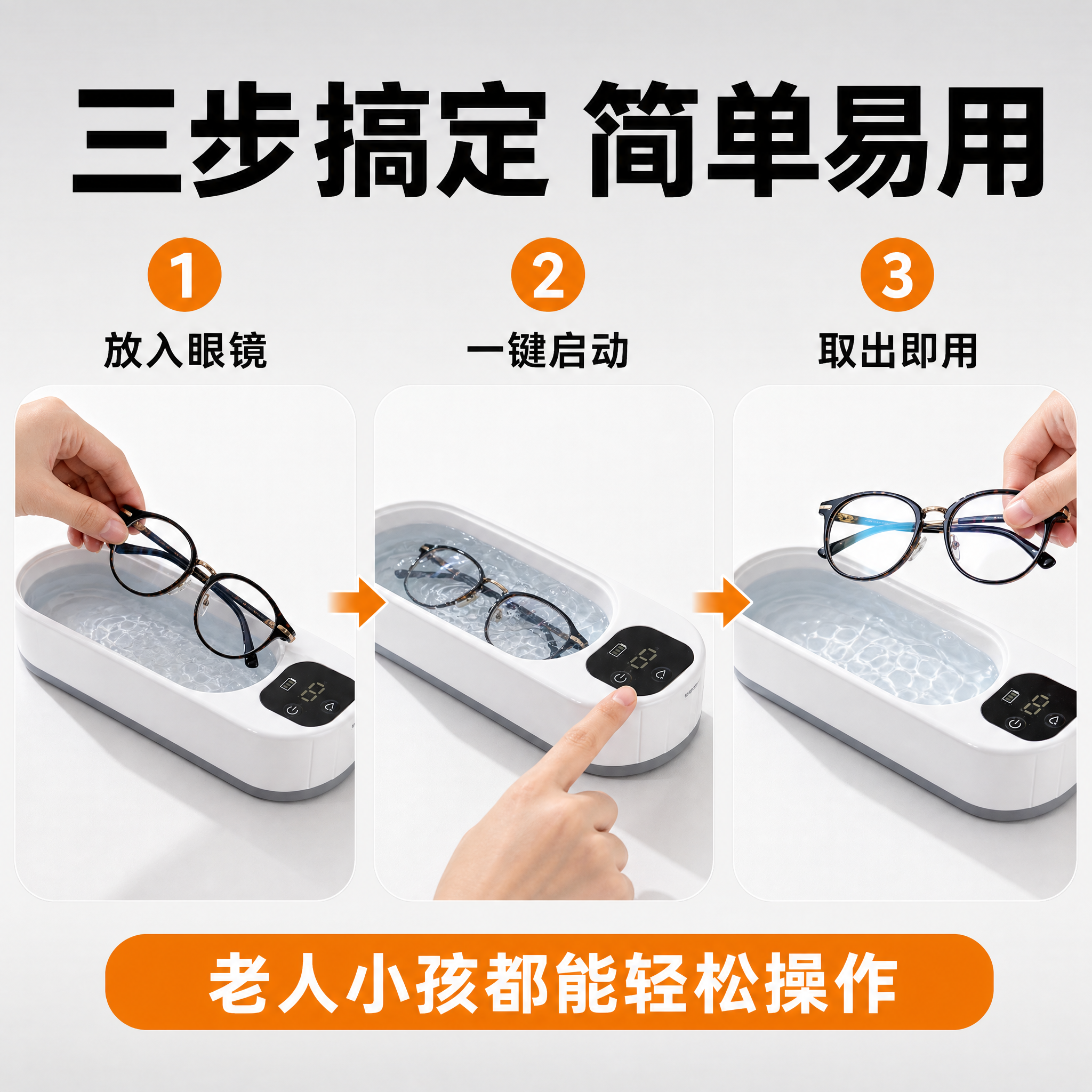 三步搞定 简单易用

1
放入眼镜

2
一键启动

3
取出即用

老人小孩都能轻松操作