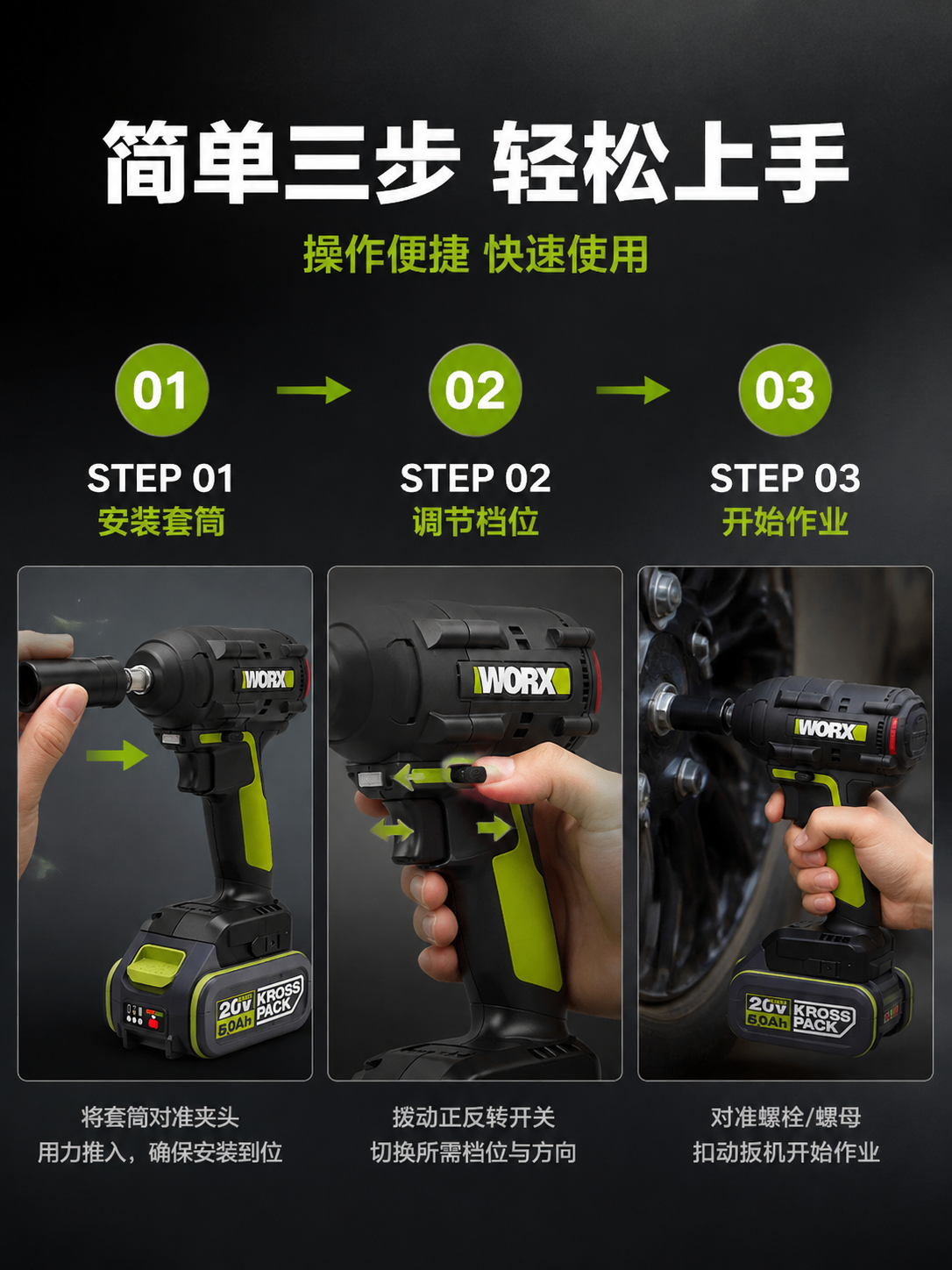 简单三步 轻松上手

操作便捷 快速使用

01

STEP 01
安装套筒

02

STEP 02
调节档位

03

STEP 03
开始作业

WORX

20V 5.0Ah KROSS PACK

WORX

WORX

20V 5.0Ah KROSS PACK

将套筒对准夹头
用力推入，确保安装到位

拨动正反转开关
切换所需档位与方向

对准螺栓/螺母
扣动扳机开始作业