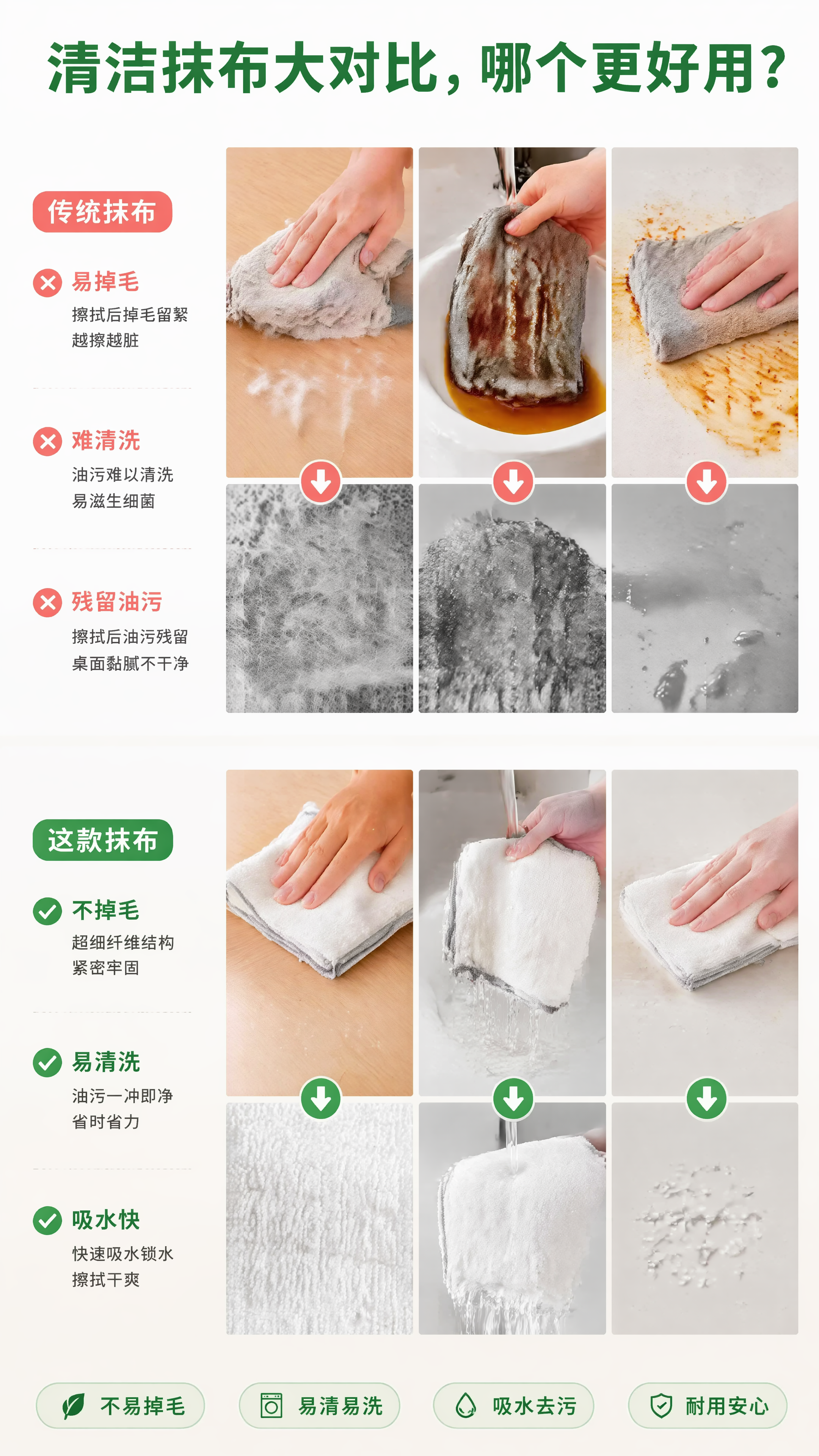 清洁抹布大对比，哪个更好用？

传统抹布

易掉毛
擦拭后掉毛留絮
越擦越脏

难清洗
油污难以清洗
易滋生细菌

残留油污
擦拭后油污残留
桌面黏腻不干净

这款抹布

不掉毛
超细纤维结构
紧密牢固

易清洗
油污一冲即净
省时省力

吸水快
快速吸水锁水
擦拭干爽

不易掉毛
易清易洗
吸水去污
耐用安心