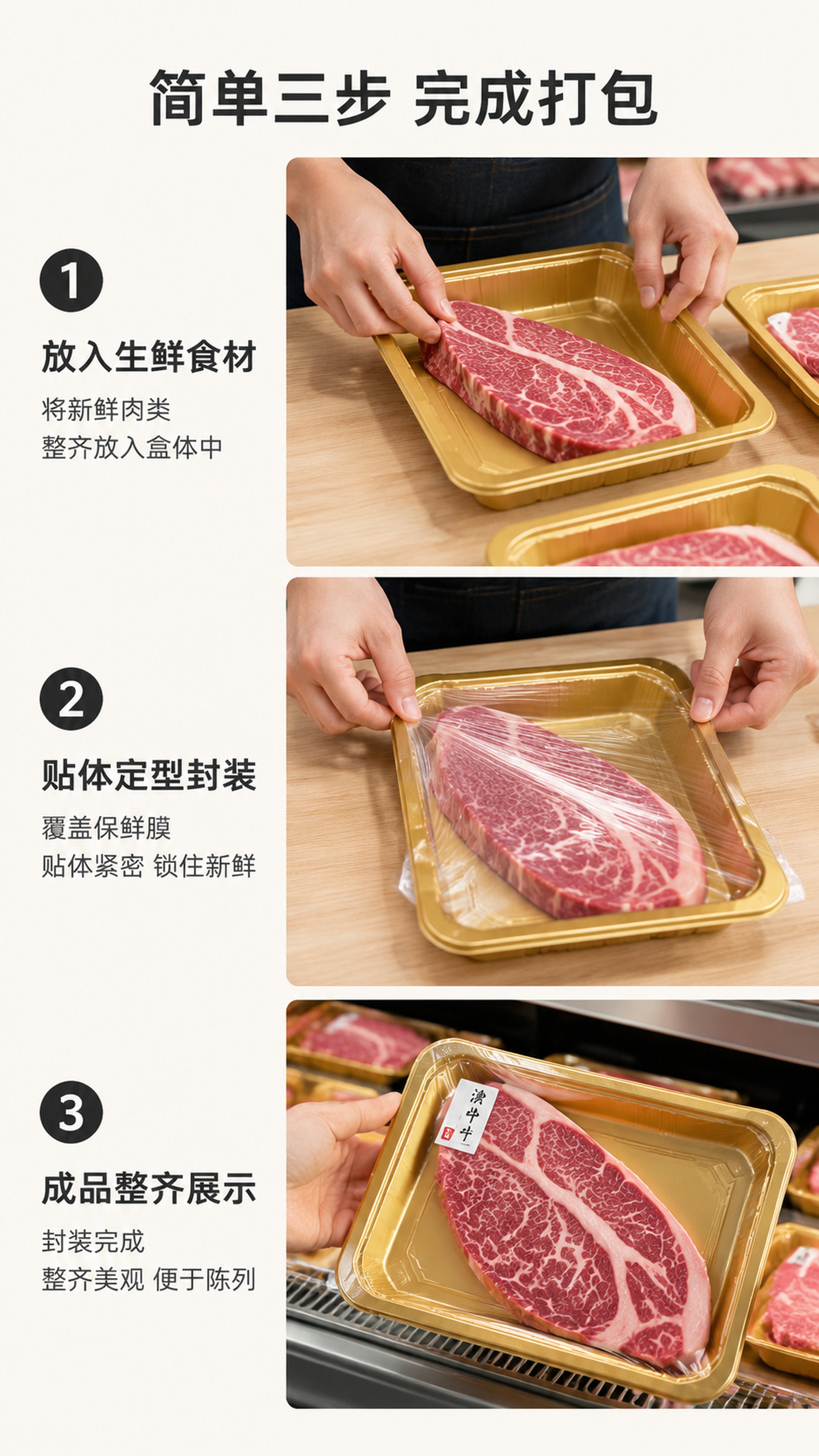 简单三步 完成打包

1

放入生鲜食材

将新鲜肉类
整齐放入盒体中

2

贴体定型封装

覆盖保鲜膜
贴体紧密 锁住新鲜

3

成品整齐展示

封装完成
整齐美观 便于陈列

澳牛牛