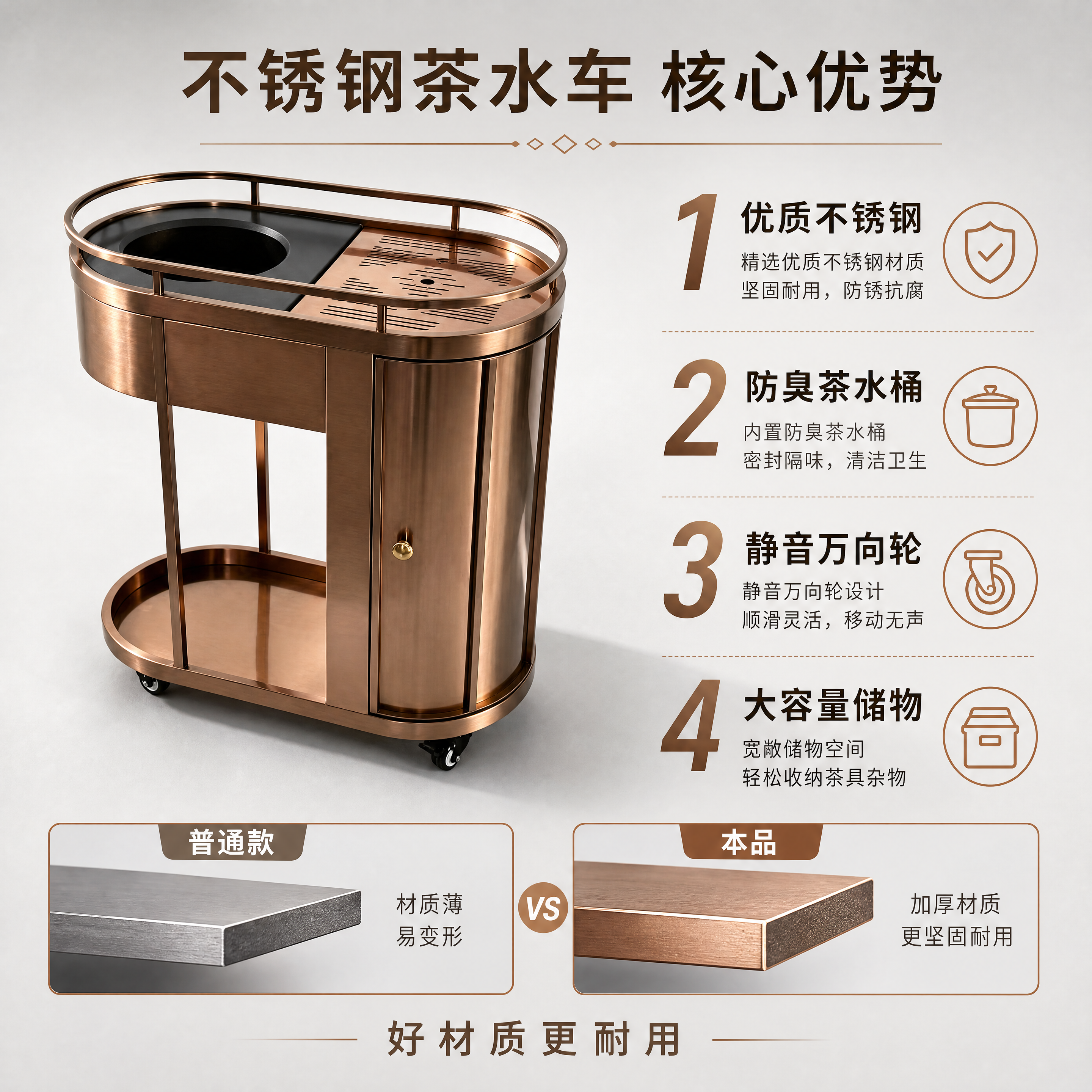 不锈钢茶水车 核心优势

1 优质不锈钢
精选优质不锈钢材质
坚固耐用，防锈抗腐

2 防臭茶水桶
内置防臭茶水桶
密封隔味，清洁卫生

3 静音万向轮
静音万向轮设计
顺滑灵活，移动无声

4 大容量储物
宽敞储物空间
轻松收纳茶具杂物

普通款
材质薄
易变形

VS

本品
加厚材质
更坚固耐用

好材质更耐用