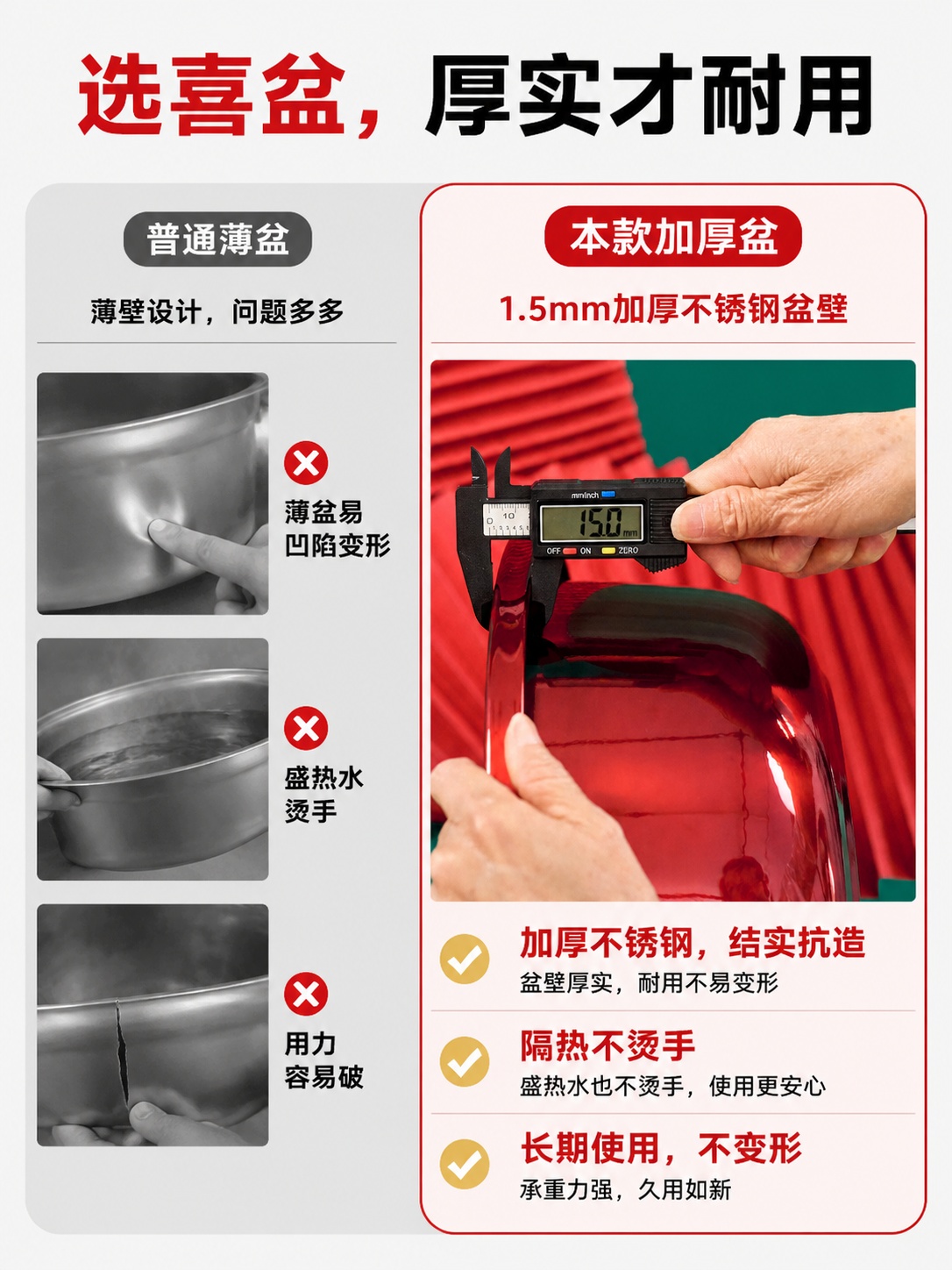 选喜盆，厚实才耐用

普通薄盆

薄壁设计，问题多多

薄盆易凹陷变形

盛热水烫手

用力容易破

本款加厚盆

1.5mm加厚不锈钢盆壁

mm/inch

15.0 mm

OFF ON ZERO

加厚不锈钢，结实抗造
盆壁厚实，耐用不易变形

隔热不烫手
盛热水也不烫手，使用更安心

长期使用，不变形
承重力强，久用如新