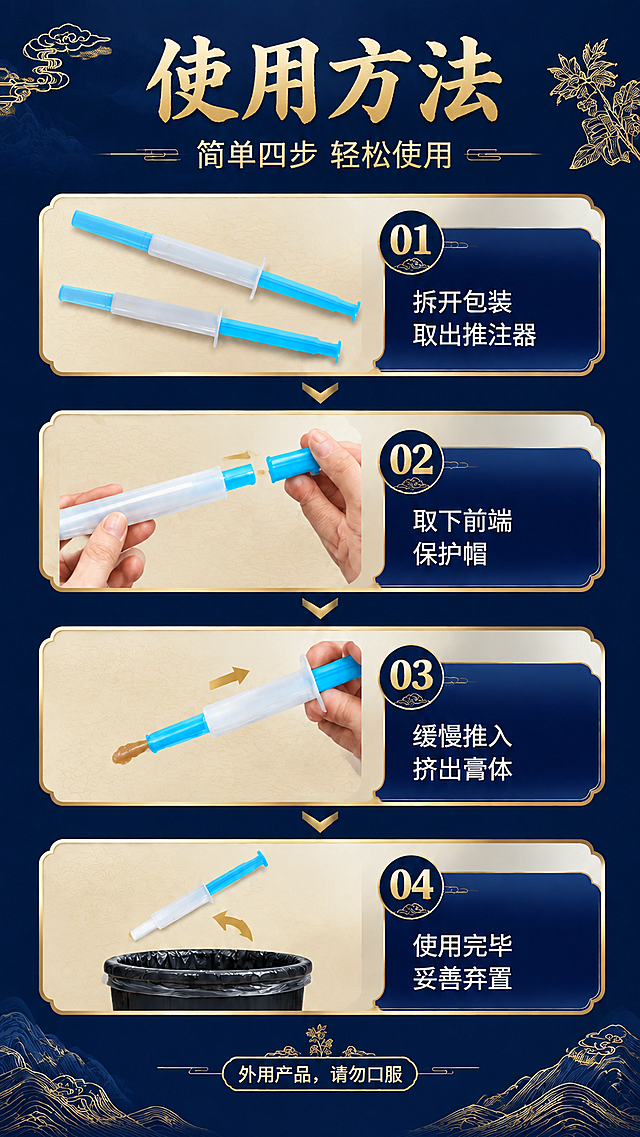 使用方法

简单四步 轻松使用

01
拆开包装
取出推注器

02
取下前端
保护帽

03
缓慢推入
挤出膏体

04
使用完毕
妥善弃置

外用产品，请勿口服