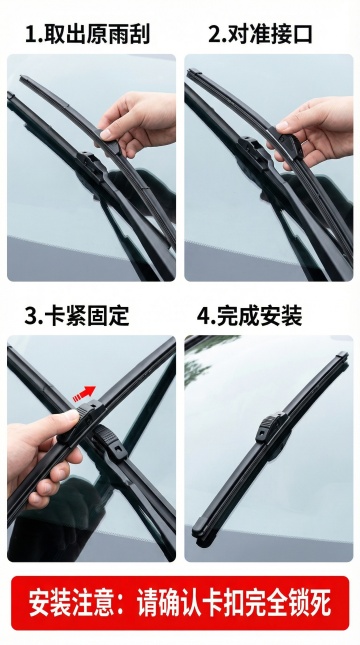 1.取出原雨刮

2.对准接口

3.卡紧固定

4.完成安装

安装注意：请确认卡扣完全锁死