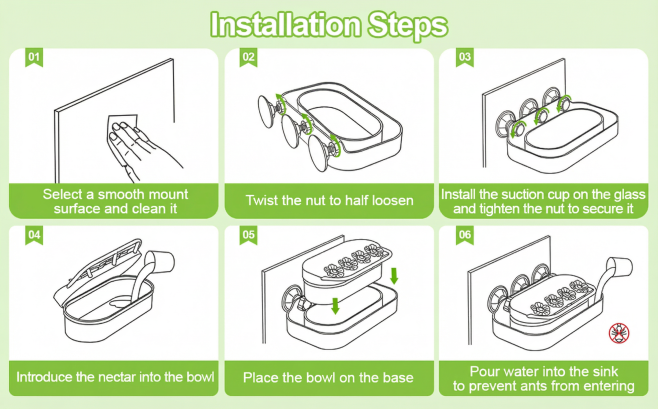 Installation Steps

01

Select a smooth mount surface and clean it

02

Twist the nut to half loosen

03

Install the suction cup on the glass and tighten the nut to secure it

04

Introduce the nectar into the bowl

05

Place the bowl on the base

06

Pour water into the sink to prevent ants from entering