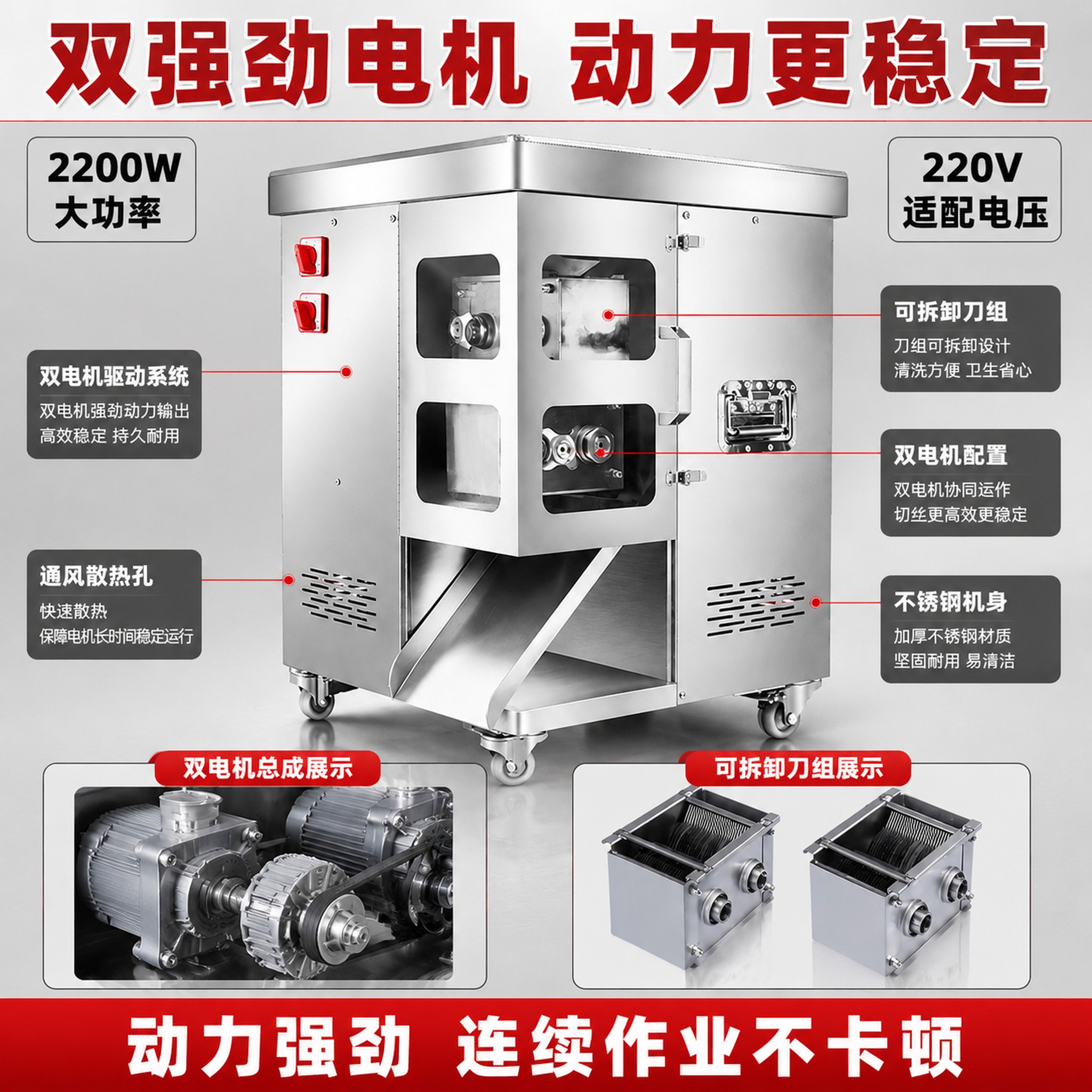 双强劲电机 动力更稳定

2200W
大功率

220V
适配电压

双电机驱动系统
双电机强劲动力输出
高效稳定 持久耐用

通风散热孔
快速散热
保障电机长时间稳定运行

可拆卸刀组
刀组可拆卸设计
清洗方便 卫生省心

双电机配置
双电机协同运作
切丝更高效更稳定

不锈钢机身
加厚不锈钢材质
坚固耐用 易清洁

双电机总成展示

可拆卸刀组展示

动力强劲 连续作业不卡顿