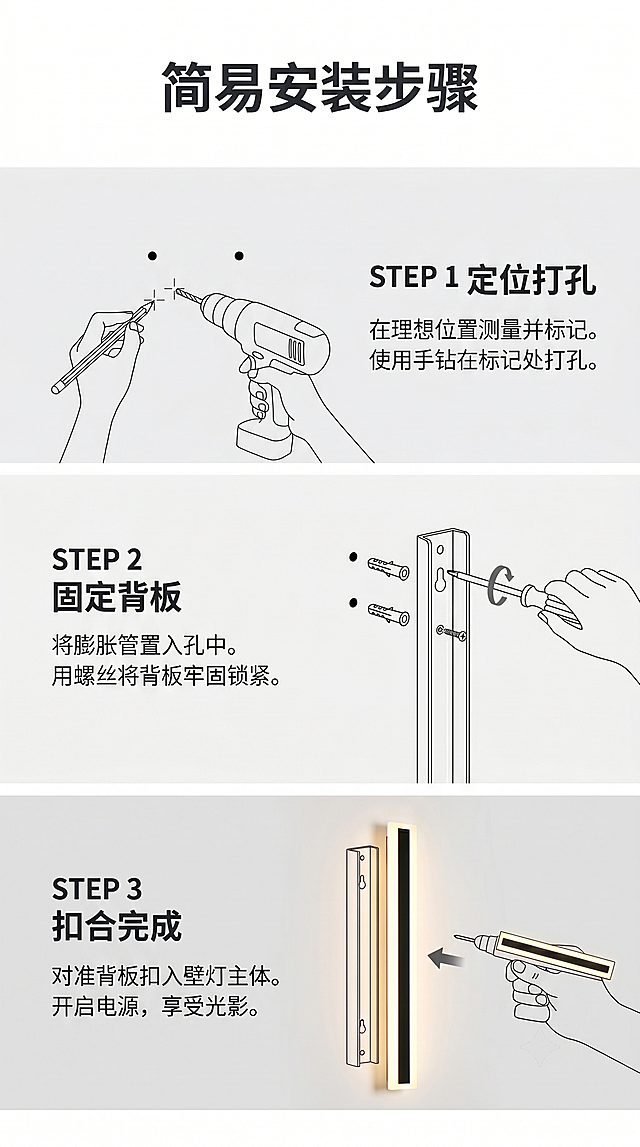 简易安装步骤

STEP 1 定位打孔

在理想位置测量并标记。
使用手钻在标记处打孔。

STEP 2
固定背板

将膨胀管置入孔中。
用螺丝将背板牢固锁紧。

STEP 3
扣合完成

对准背板扣入壁灯主体。
开启电源，享受光影。