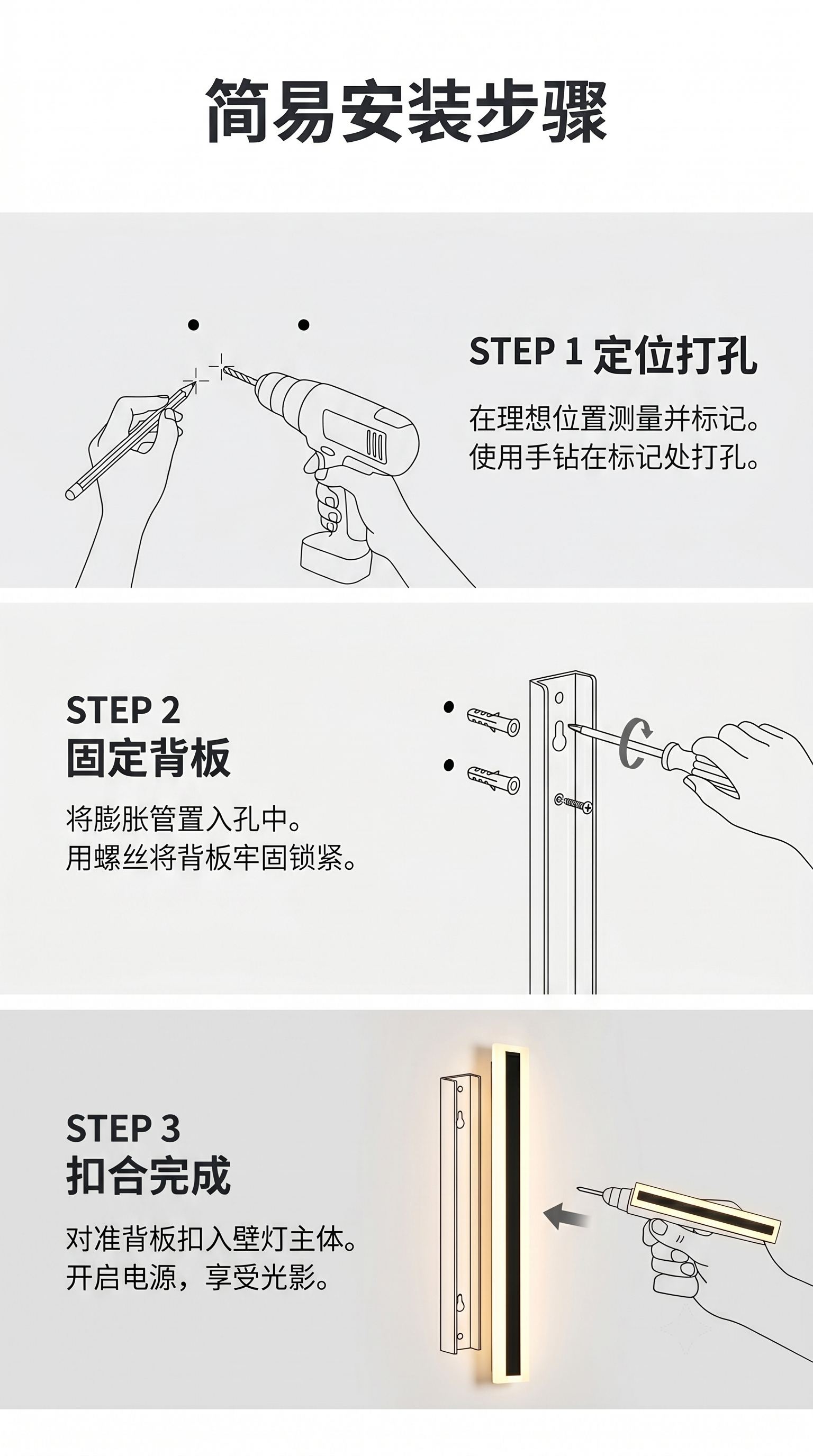 简易安装步骤

STEP 1 定位打孔

在理想位置测量并标记。
使用手钻在标记处打孔。

STEP 2
固定背板

将膨胀管置入孔中。
用螺丝将背板牢固锁紧。

STEP 3
扣合完成

对准背板扣入壁灯主体。
开启电源，享受光影。