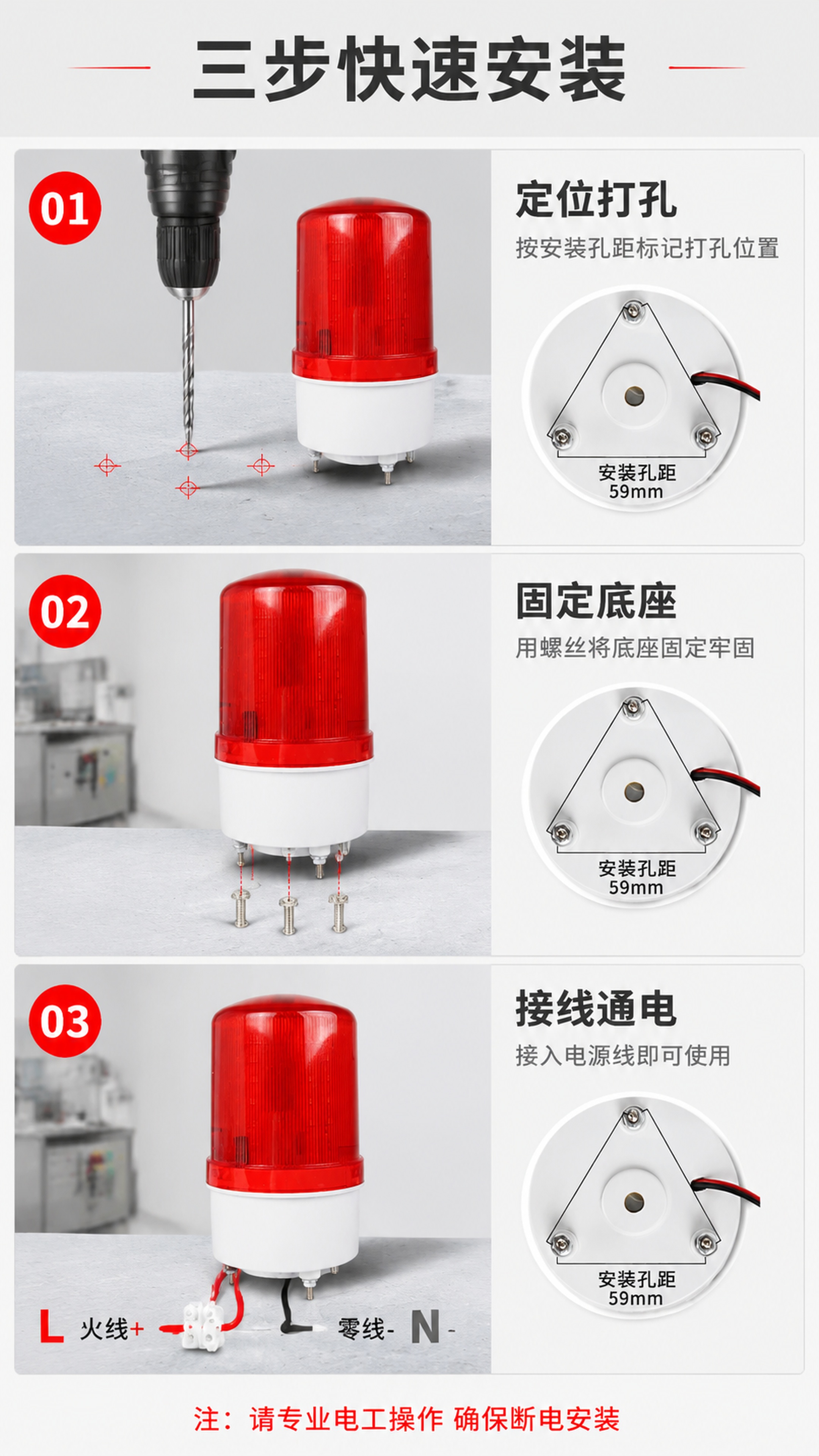 三步快速安装

01

定位打孔

按安装孔距标记打孔位置

安装孔距
59mm

02

固定底座

用螺丝将底座固定牢固

安装孔距
59mm

03

接线通电

接入电源线即可使用

安装孔距
59mm

L 火线+

零线- N -

注：请专业电工操作 确保断电安装